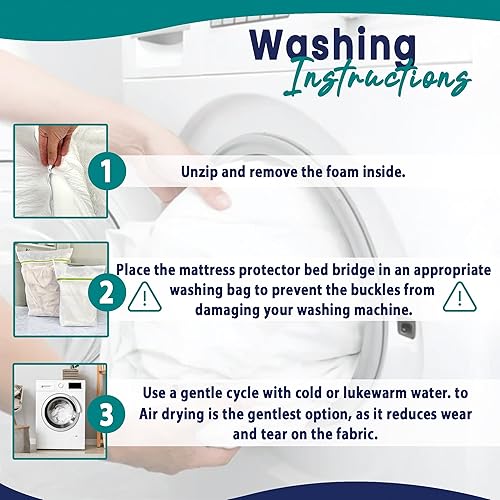 Washing Instructions

1 Unzip and remove the foam inside.

2 Place the mattress protector bed bridge in an appropriate washing bag to prevent the buckles from damaging your washing machine.

3 Use a gentle cycle with cold or lukewarm water. to Air drying is the gentlest option, as it reduces wear and tear on the fabric.