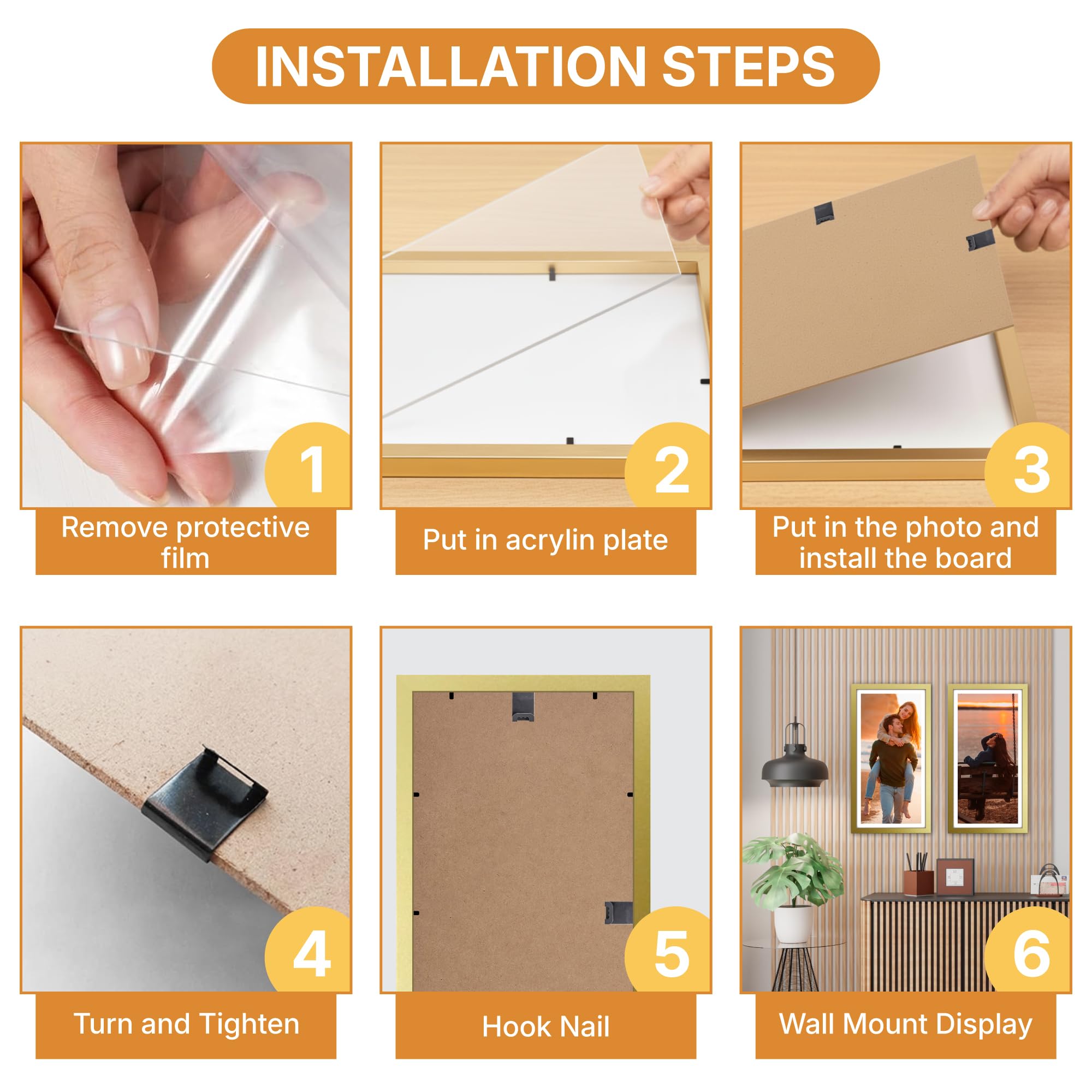 INSTALLATION STEPS

1
Remove protective film

2
Put in acrylin plate

3
Put in the photo and install the board

4
Turn and Tighten

5
Hook Nail

6
Wall Mount Display