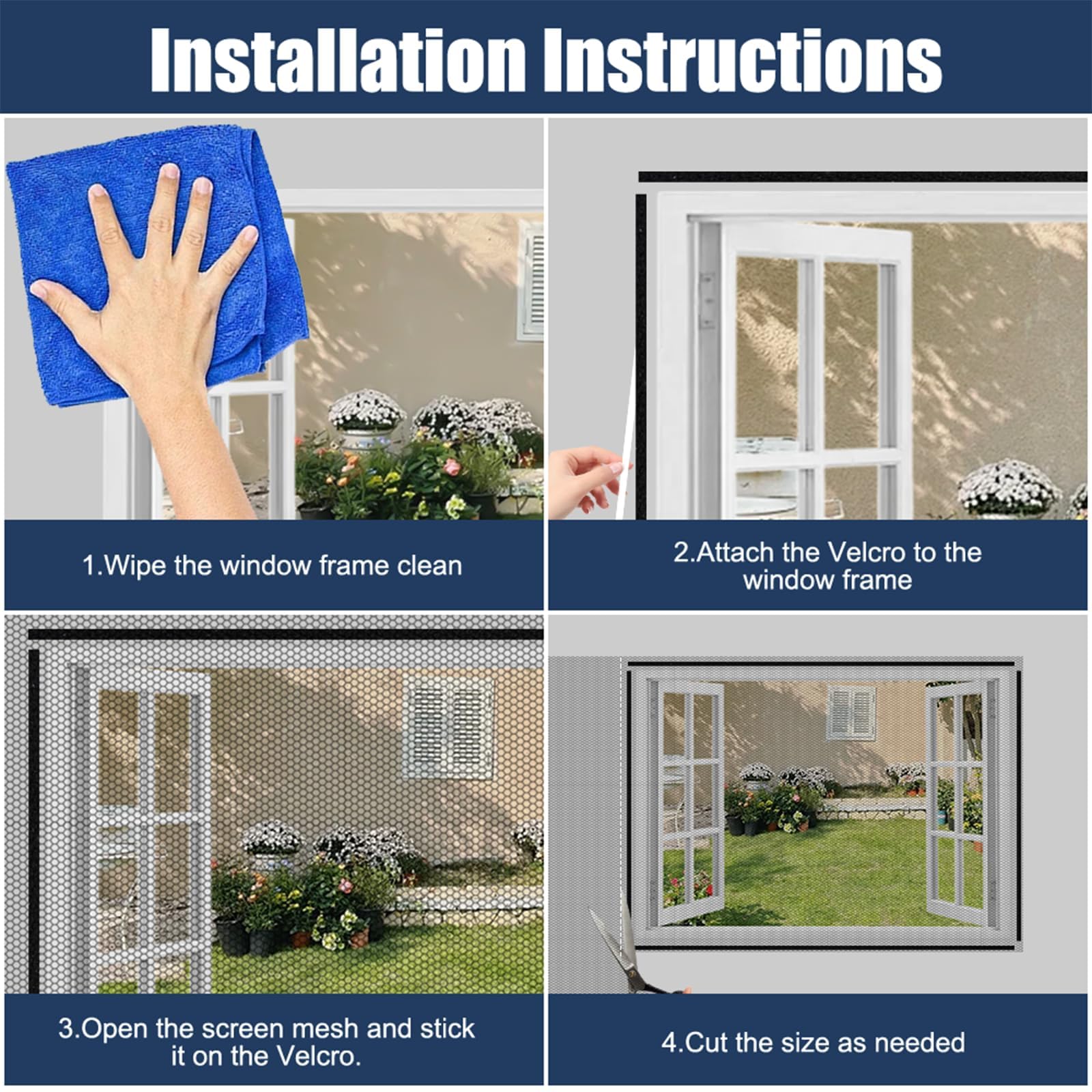 Installation Instructions

1.Wipe the window frame clean

2.Attach the Velcro to the window frame

3.Open the screen mesh and stick it on the Velcro.

4.Cut the size as needed