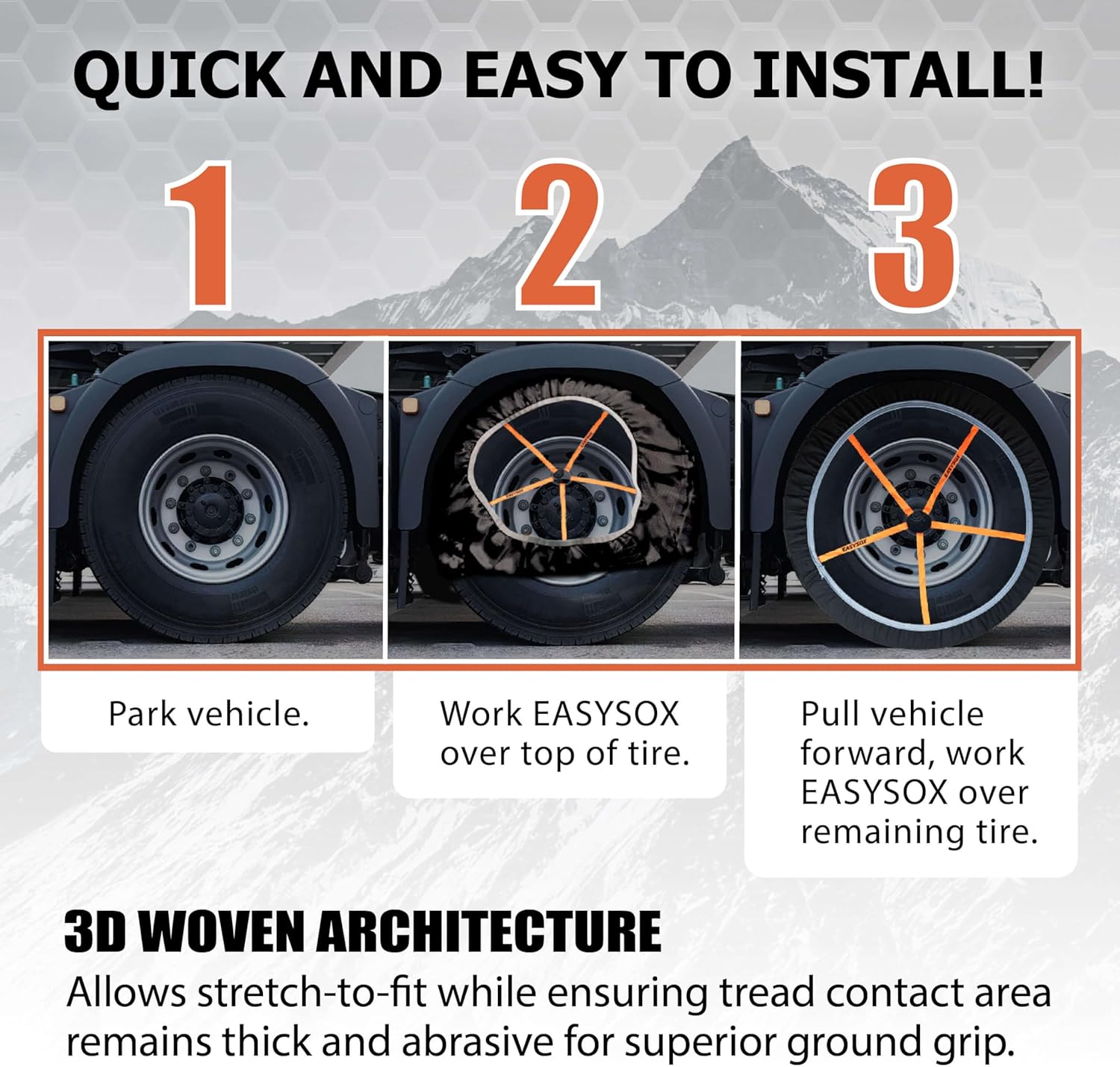 QUICK AND EASY TO INSTALL!

1

2

3

EASYSOX

EASYSOX

EASYSOX

Park vehicle.

Work EASYSOX over top of tire.

Pull vehicle forward, work EASYSOX over remaining tire.

3D WOVEN ARCHITECTURE

Allows stretch-to-fit while ensuring tread contact area remains thick and abrasive for superior ground grip.