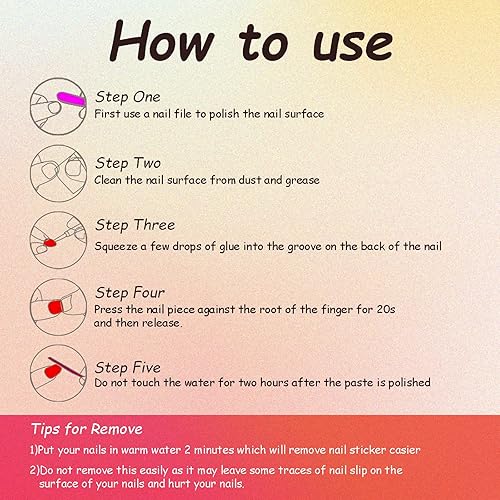 How to use

Step One
First use a nail file to polish the nail surface

Step Two
Clean the nail surface from dust and grease

Step Three
Squeeze a few drops of glue into the groove on the back of the nail

Step Four
Press the nail piece against the root of the finger for 20s and then release.

Step Five
Do not touch the water for two hours after the paste is polished

Tips for Remove
1)Put your nails in warm water 2 minutes which will remove nail sticker casier

2)Do not remove this easily as it may leave some traces of nail slip on the surface of your nails and hurt your nails.