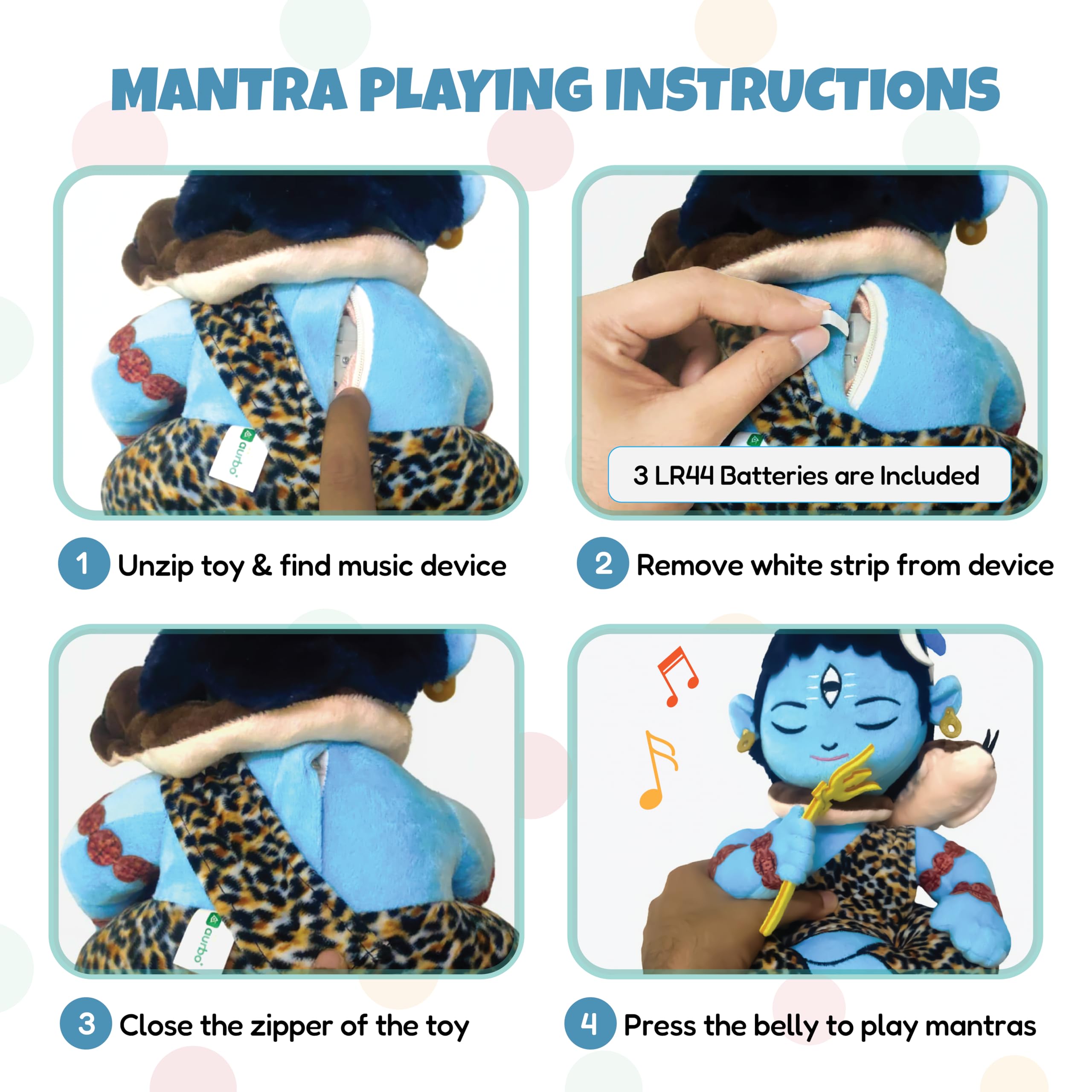 MANTRA PLAYING INSTRUCTIONS

aurbo

3 LR44 Batteries are Included

1 Unzip toy & find music device

2 Remove white strip from device

aurbo

3 Close the zipper of the toy

4 Press the belly to play mantras