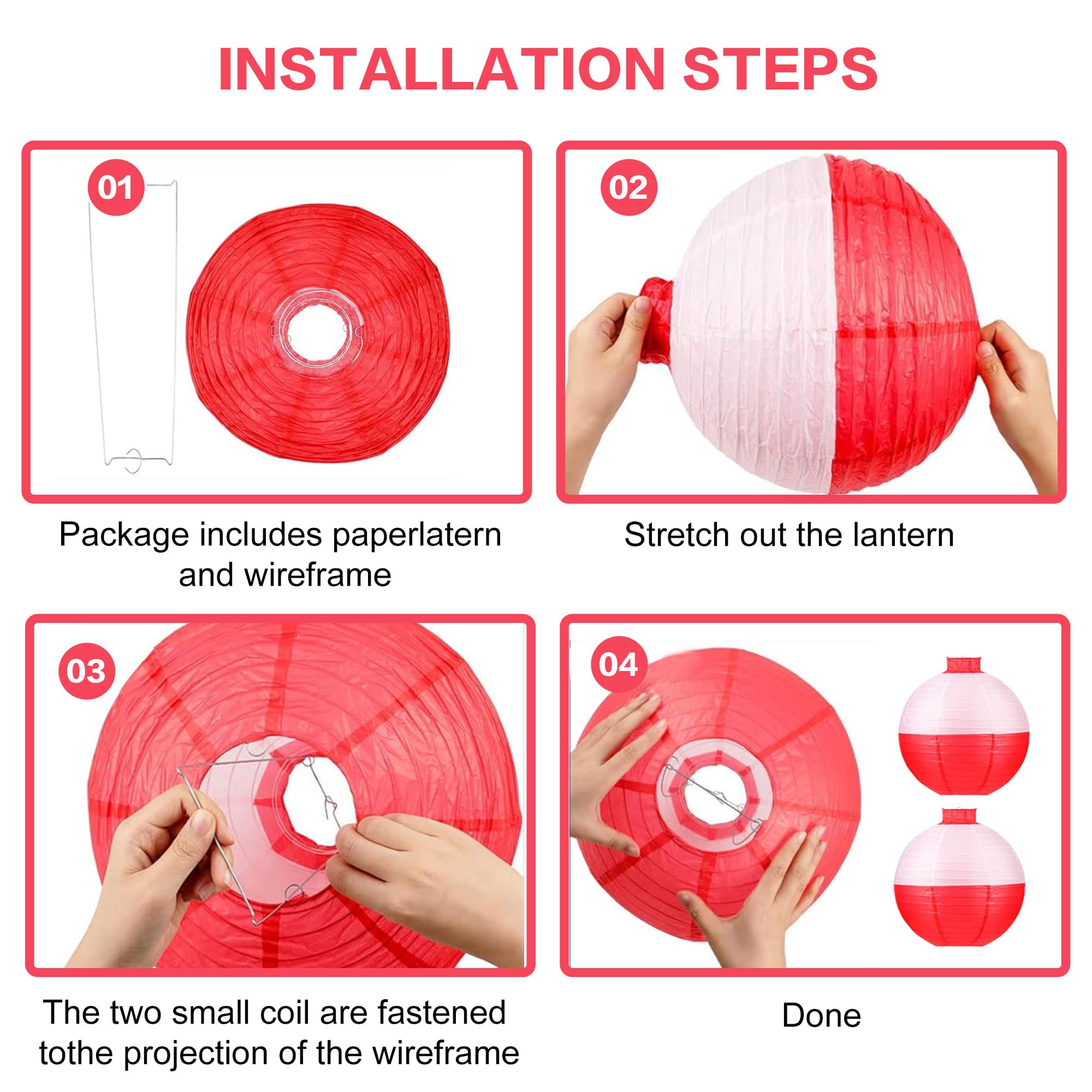 INSTALLATION STEPS

01

Package includes paperlatern and wireframe

02

Stretch out the lantern

03

The two small coil are fastened tothe projection of the wireframe

04

Done