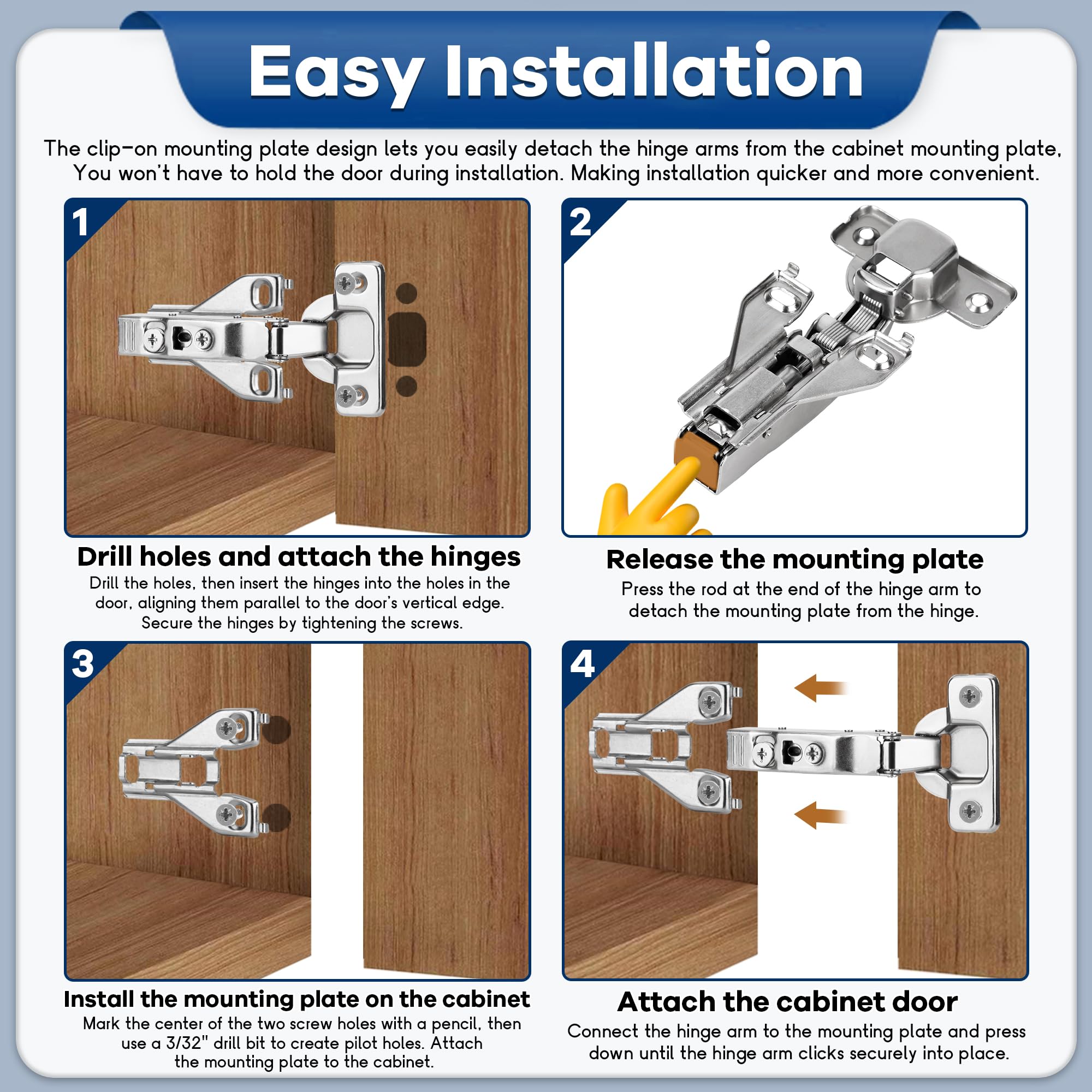 Easy Installation

The clip-on mounting plate design lets you easily detach the hinge arms from the cabinet mounting plate, You won't have to hold the door during installation. Making installation quicker and more convenient.

1

Drill holes and attach the hinges

Drill the holes, then insert the hinges into the holes in the door, aligning them parallel to the door's vertical edge. Secure the hinges by tightening the screws.

2

Release the mounting plate

Press the rod at the end of the hinge arm to detach the mounting plate from the hinge.

3

Install the mounting plate on the cabinet

Mark the center of the two screw holes with a pencil, then use a 3/32" drill bit to create pilot holes. Attach the mounting plate to the cabinet.

4

Attach the cabinet door

Connect the hinge arm to the mounting plate and press down until the hinge arm clicks securely into place.