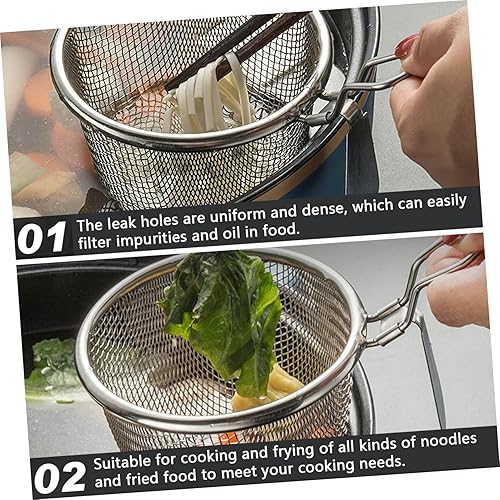 01 The leak holes are uniform and dense, which can easily filter impurities and oil in food.

02 Suitable for cooking and frying of all kinds of noodles and fried food to meet your cooking needs.