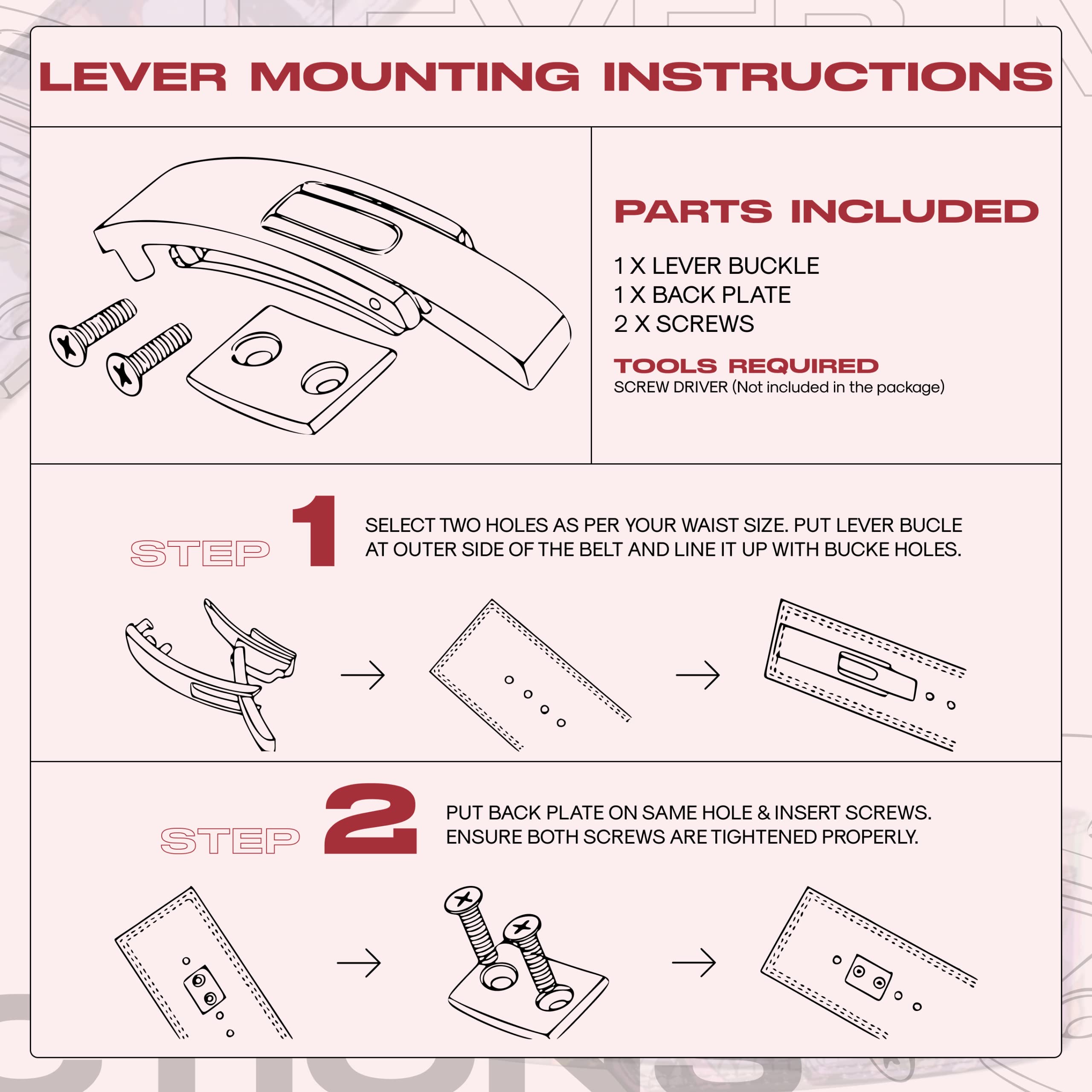 LEVER MOUNTING INSTRUCTIONS

PARTS INCLUDED

1 X LEVER BUCKLE
1 X BACK PLATE
2 X SCREWS

TOOLS REQUIRED
SCREW DRIVER (Not included in the package)

STEP 1

SELECT TWO HOLES AS PER YOUR WAIST SIZE. PUT LEVER BUCLE AT OUTER SIDE OF THE BELT AND LINE IT UP WITH BUCKE HOLES.

STEP 2

PUT BACK PLATE ON SAME HOLE & INSERT SCREWS. ENSURE BOTH SCREWS ARE TIGHTENED PROPERLY.