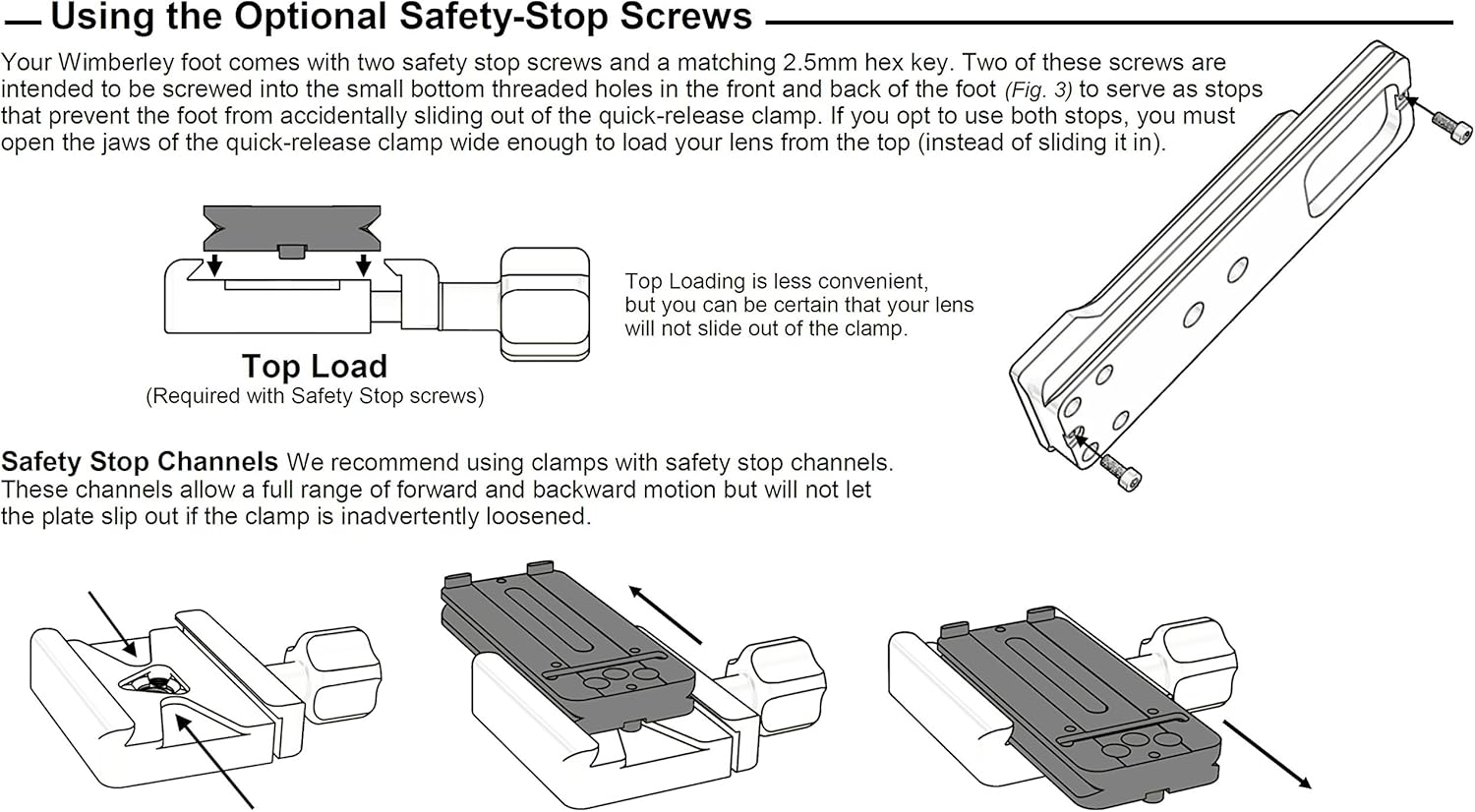 Using the Optional Safety-Stop Screws

Your Wimberley foot comes with two safety stop screws and a matching 2.5mm hex key. Two of these screws are intended to be screwed into the small bottom threaded holes in the front and back of the foot (Fig. 3) to serve as stops that prevent the foot from accidentally sliding out of the quick-release clamp. If you opt to use both stops, you must open the jaws of the quick-release clamp wide enough to load your lens from the top (instead of sliding it in).

Top Load
(Required with Safety Stop screws)

Top Loading is less convenient, but you can be certain that your lens will not slide out of the clamp.

Safety Stop Channels We recommend using clamps with safety stop channels. These channels allow a full range of forward and backward motion but will not let the plate slip out if the clamp is inadvertently loosened.