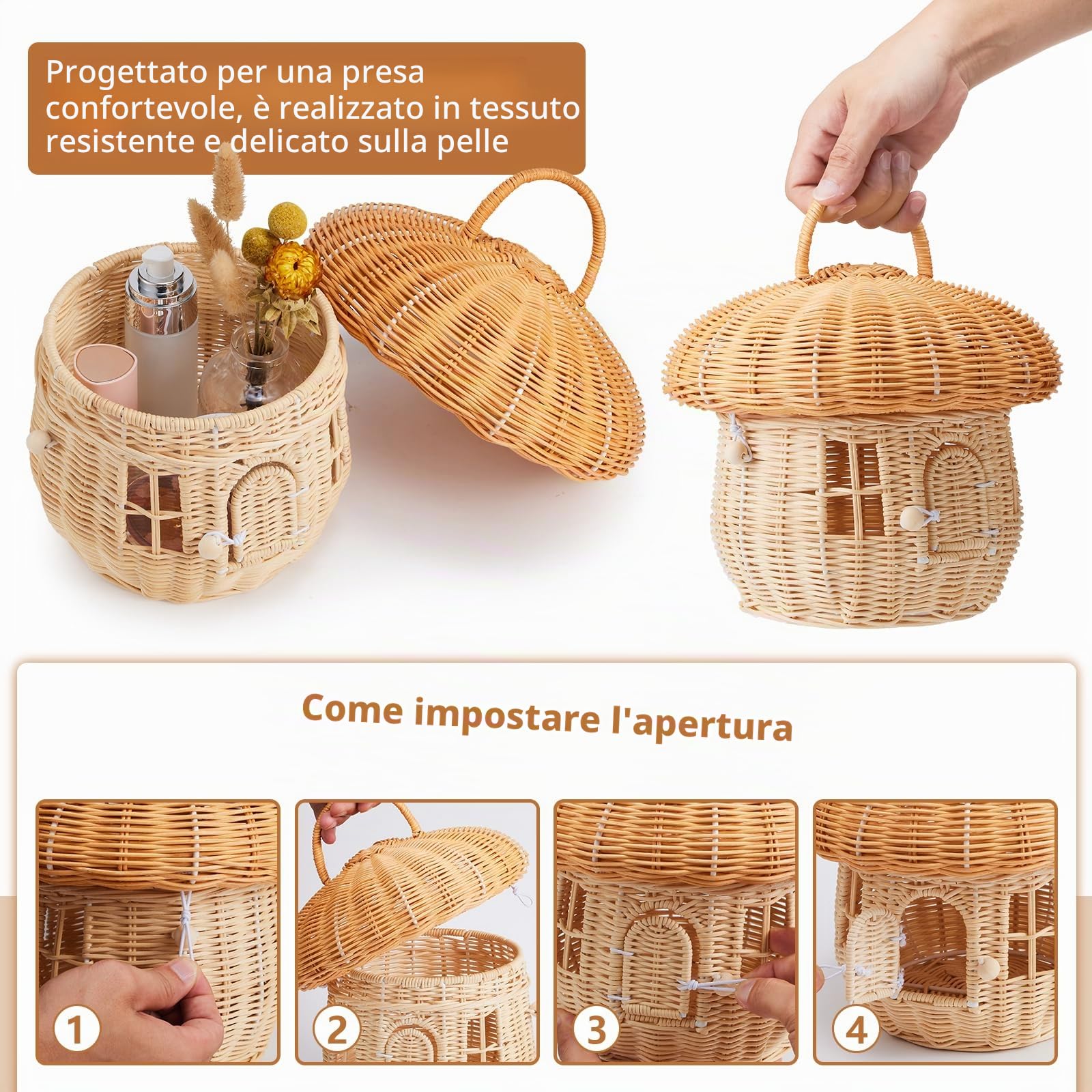 Progettato per una presa confortevole, è realizzato in tessuto resistente e delicato sulla pelle

Come impostare l'apertura

1

2

3

4