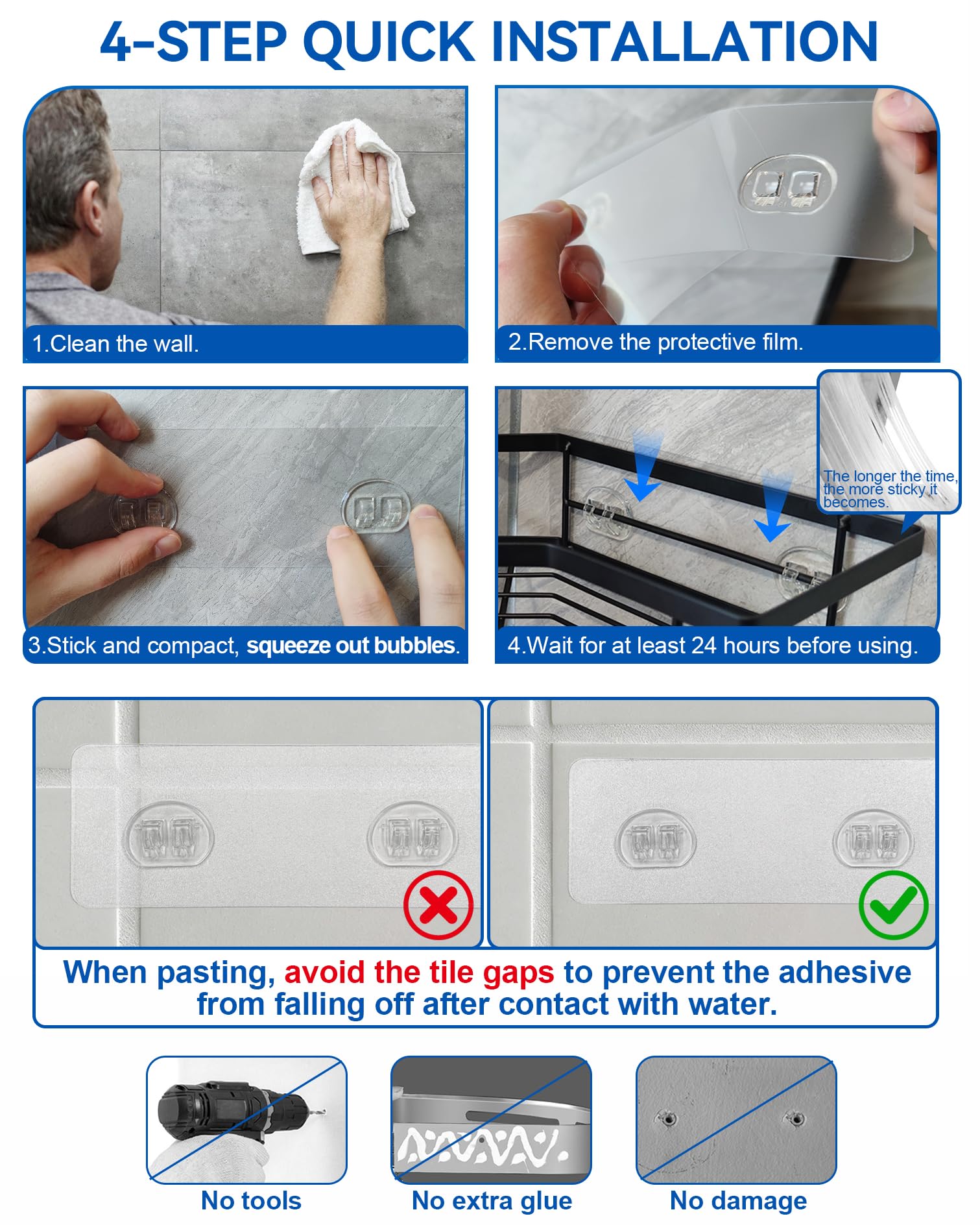 4-STEP QUICK INSTALLATION

1.Clean the wall.

2.Remove the protective film.

3.Stick and compact, squeeze out bubbles.

The longer the time, the more sticky it becomes.

4.Wait for at least 24 hours before using.

When pasting, avoid the tile gaps to prevent the adhesive from falling off after contact with water.

No tools

No extra glue

No damage