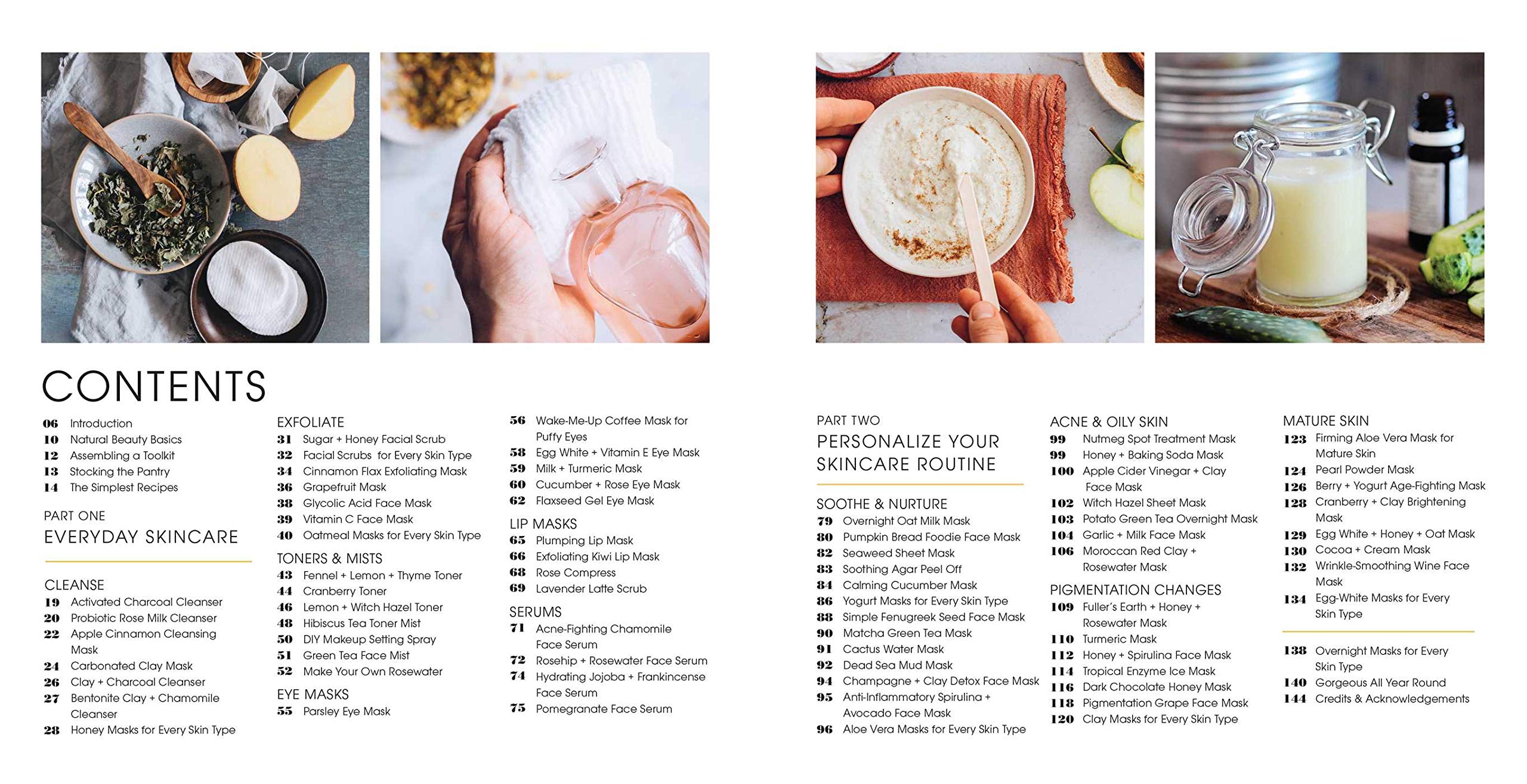 CONTENTS

06 Introduction
10 Natural Beauty Basics
12 Assembling a Toolkit
13 Stocking the Pantry
14 The Simplest Recipes

PART ONE
EVERYDAY SKINCARE

CLEANSE
19 Activated Charcoal Cleanser
20 Probiotic Rose Milk Cleanser
22 Apple Cinnamon Cleansing Mask
24 Carbonated Clay Mask
26 Clay + Charcoal Cleanser
27 Bentonite Clay + Chamomile Cleanser
28 Honey Masks for Every Skin Type

EXFOLIATE
31 Sugar + Honey Facial Scrub
32 Facial Scrubs for Every Skin Type
34 Cinnamon Flax Exfoliating Mask
36 Grapefruit Mask
38 Glycolic Acid Face Mask
39 Vitamin C Face Mask
40 Oatmeal Masks for Every Skin Type

TONERS & MISTS
43 Fennel + Lemon + Thyme Toner
44 Cranberry Toner
46 Lemon + Witch Hazel Toner
48 Hibiscus Tea Toner Mist
50 DIY Makeup Setting Spray
51 Green Tea Face Mist
52 Make Your Own Rosewater

EYE MASKS
55 Parsley Eye Mask
56 Wake-Me-Up Coffee Mask for Puffy Eyes
58 Egg White + Vitamin E Eye Mask
59 Milk + Turmeric Mask
60 Cucumber + Rose Eye Mask
62 Flaxseed Gel Eye Mask

LIP MASKS
65 Plumping Lip Mask
66 Exfoliating Kiwi Lip Mask
68 Rose Compress
69 Lavender Latte Scrub

SERUMS
71 Acne-Fighting Chamomile Face Serum
72 Rosehip + Rosewater Face Serum
74 Hydrating Jojoba + Frankincense Face Serum
75 Pomegranate Face Serum

PART TWO
PERSONALIZE YOUR SKINCARE ROUTINE

SOOTHE & NURTURE
79 Overnight Oat Milk Mask
80 Pumpkin Bread Foodie Face Mask
82 Seaweed Sheet Mask
83 Soothing Agar Peel Off
84 Calming Cucumber Mask
86 Yogurt Masks for Every Skin Type
88 Simple Fenugreek Seed Face Mask
90 Matcha Green Tea Mask
91 Cactus Water Mask
92 Dead Sea Mud Mask
94 Champagne + Clay Detox Face Mask
95 Anti-Inflammatory Spirulina + Avocado Face Mask
96 Aloe Vera Masks for Every Skin Type

ACNE & OILY SKIN
99 Nutmeg Spot Treatment Mask
99 Honey + Baking Soda Mask
100 Apple Cider Vinegar + Clay Face Mask
102 Witch Hazel Sheet Mask
103 Potato Green Tea Overnight Mask
104 Garlic + Milk Face Mask
106 Moroccan Red Clay + Rosewater Mask

PIGMENTATION CHANGES
109 Fuller's Earth + Honey + Rosewater Mask
110 Turmeric Mask
112 Honey + Spirulina Face Mask
114 Tropical Enzyme Ice Mask
116 Dark Chocolate Honey Mask
118 Pigmentation Grape Face Mask
120 Clay Masks for Every Skin Type

MATURE SKIN
123 Firming Aloe Vera Mask for Mature Skin
124 Pearl Powder Mask
126 Berry + Yogurt Age-Fighting Mask
128 Cranberry + Clay Brightening Mask
129 Egg White + Honey + Oat Mask
130 Cocoa + Cream Mask
132 Wrinkle-Smoothing Wine Face Mask
134 Egg-White Masks for Every Skin Type

138 Overnight Masks for Every Skin Type
140 Gorgeous All Year Round
144 Credits & Acknowledgements