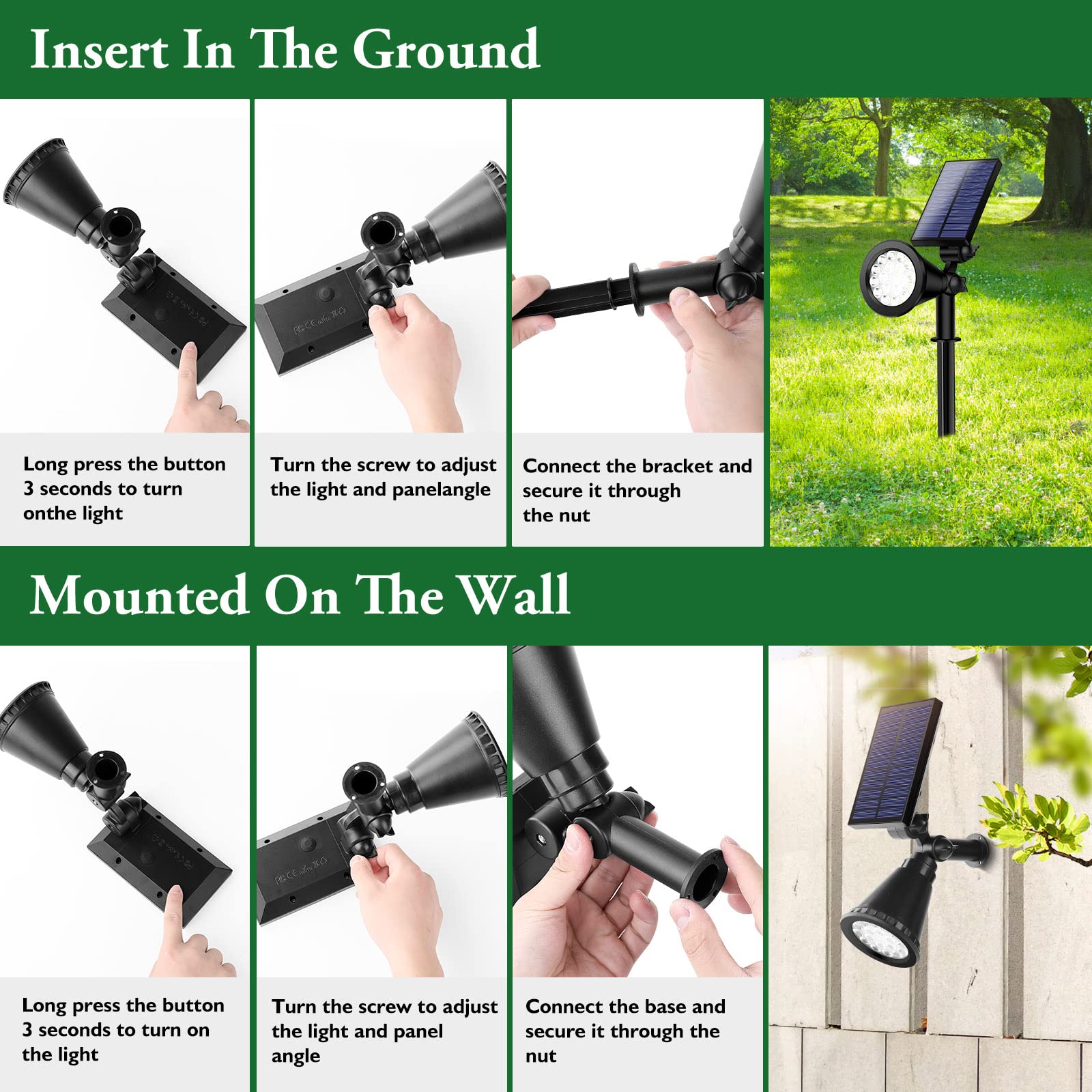 Insert In The Ground

Long press the button 3 seconds to turn onthe light

Turn the screw to adjust the light and panelangle

Connect the bracket and secure it through the nut

Mounted On The Wall

Long press the button 3 seconds to turn on the light

Turn the screw to adjust the light and panel angle

Connect the base and secure it through the nut