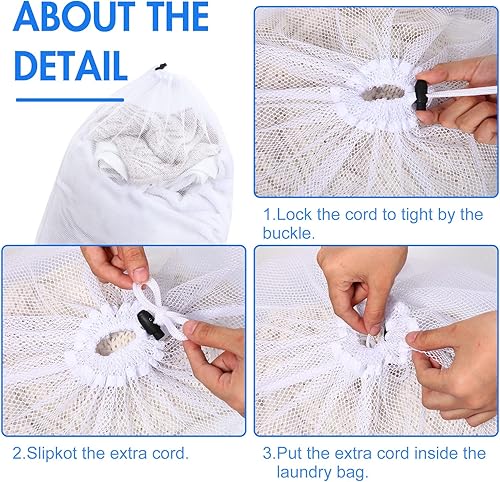 ABOUT THE DETAIL

1.Lock the cord to tight by the buckle.

2.Slipkot the extra cord.

3.Put the extra cord inside the laundry bag.