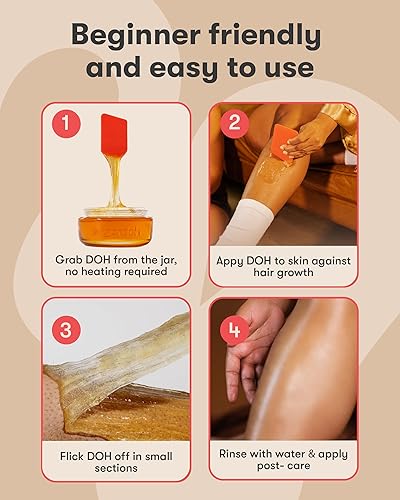 Beginner friendly and easy to use

1

Grab DOH from the jar, no heating required

2

Appy DOH to skin against hair growth

3

Flick DOH off in small sections

4

Rinse with water & apply post- care