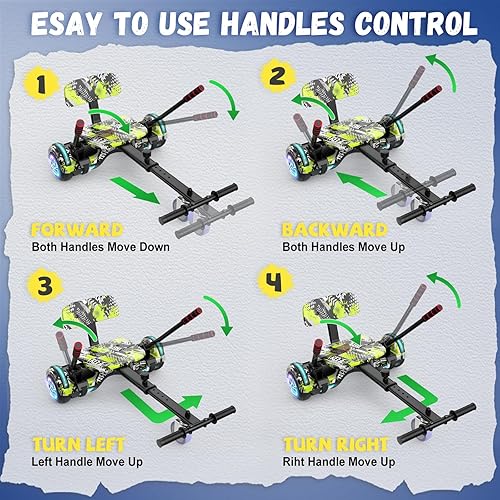 ESAY TO USE HANDLES CONTROL

1

FORWARD
Both Handles Move Down

2

BACKWARD
Both Handles Move Up

3

TURN LEFT
Left Handle Move Up

4

TURN RIGHT
Riht Handle Move Up