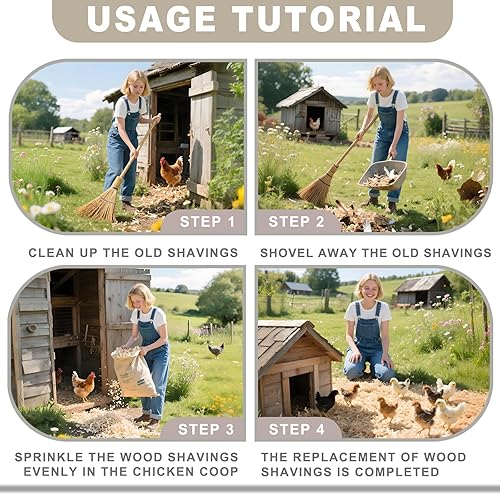 USAGE TUTORIAL

STEP 1

CLEAN UP THE OLD SHAVINGS

STEP 2

SHOVEL AWAY THE OLD SHAVINGS

STEP 3

SPRINKLE THE WOOD SHAVINGS EVENLY IN THE CHICKEN COOP

STEP 4

THE REPLACEMENT OF WOOD SHAVINGS IS COMPLETED