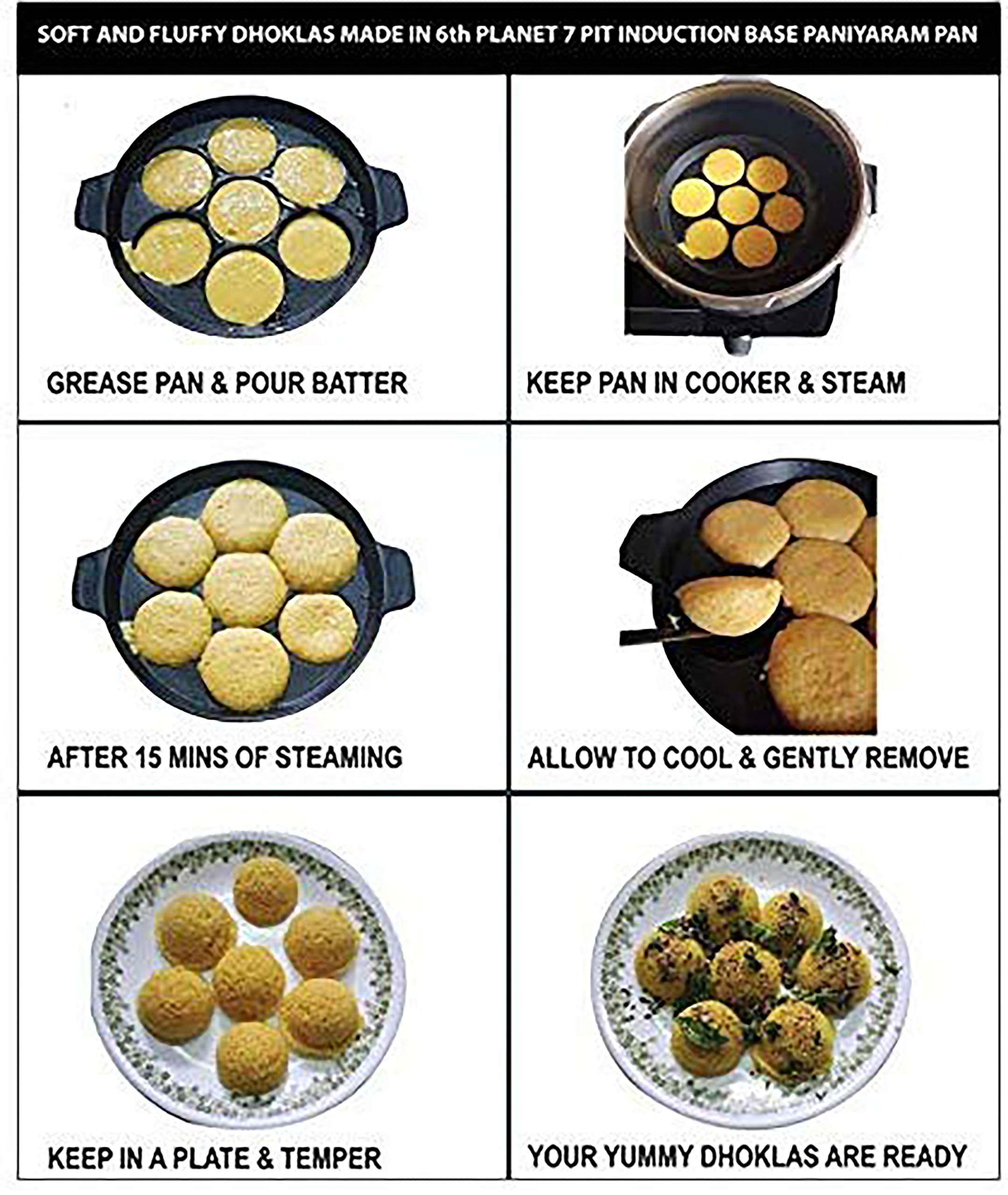 SOFT AND FLUFFY DHOKLAS MADE IN 6th PLANET 7 PIT INDUCTION BASE PANIYARAM PAN

GREASE PAN & POUR BATTER

KEEP PAN IN COOKER & STEAM

AFTER 15 MINS OF STEAMING

ALLOW TO COOL & GENTLY REMOVE

KEEP IN A PLATE & TEMPER

YOUR YUMMY DHOKLAS ARE READY