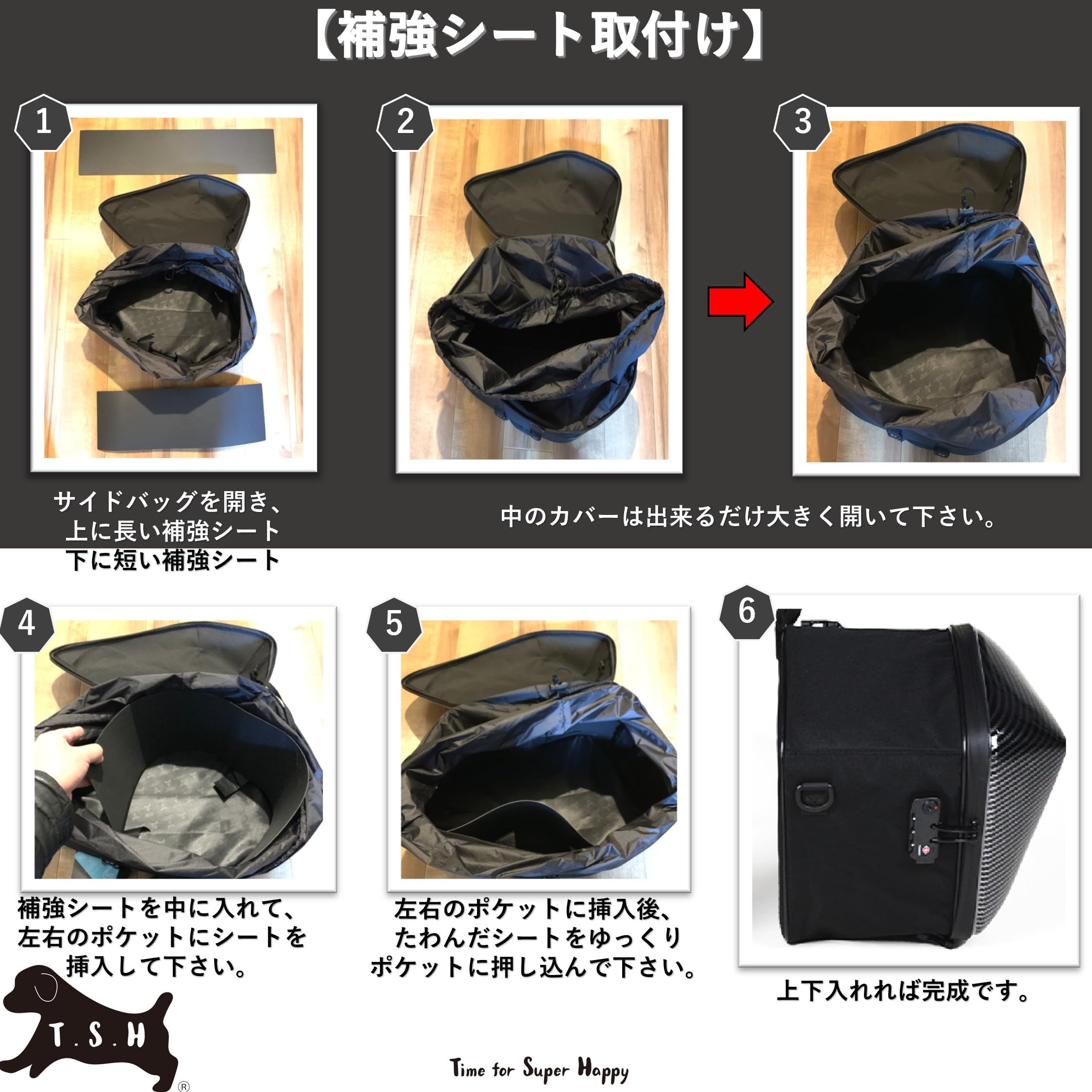 【補強シート取付け】

1

2

3

サイドバッグを開き、
上に長い補強シート
下に短い補強シート

中のカバーは出来るだけ大きく開いて下さい。

4

5

6

補強シートを中に入れて、
左右のポケットにシートを
挿入して下さい。

左右のポケットに挿入後、
たわんだシートをゆっくり
ポケットに押し込んで下さい。

上下入れれば完成です。

T.S.H
®

Time for Super Happy