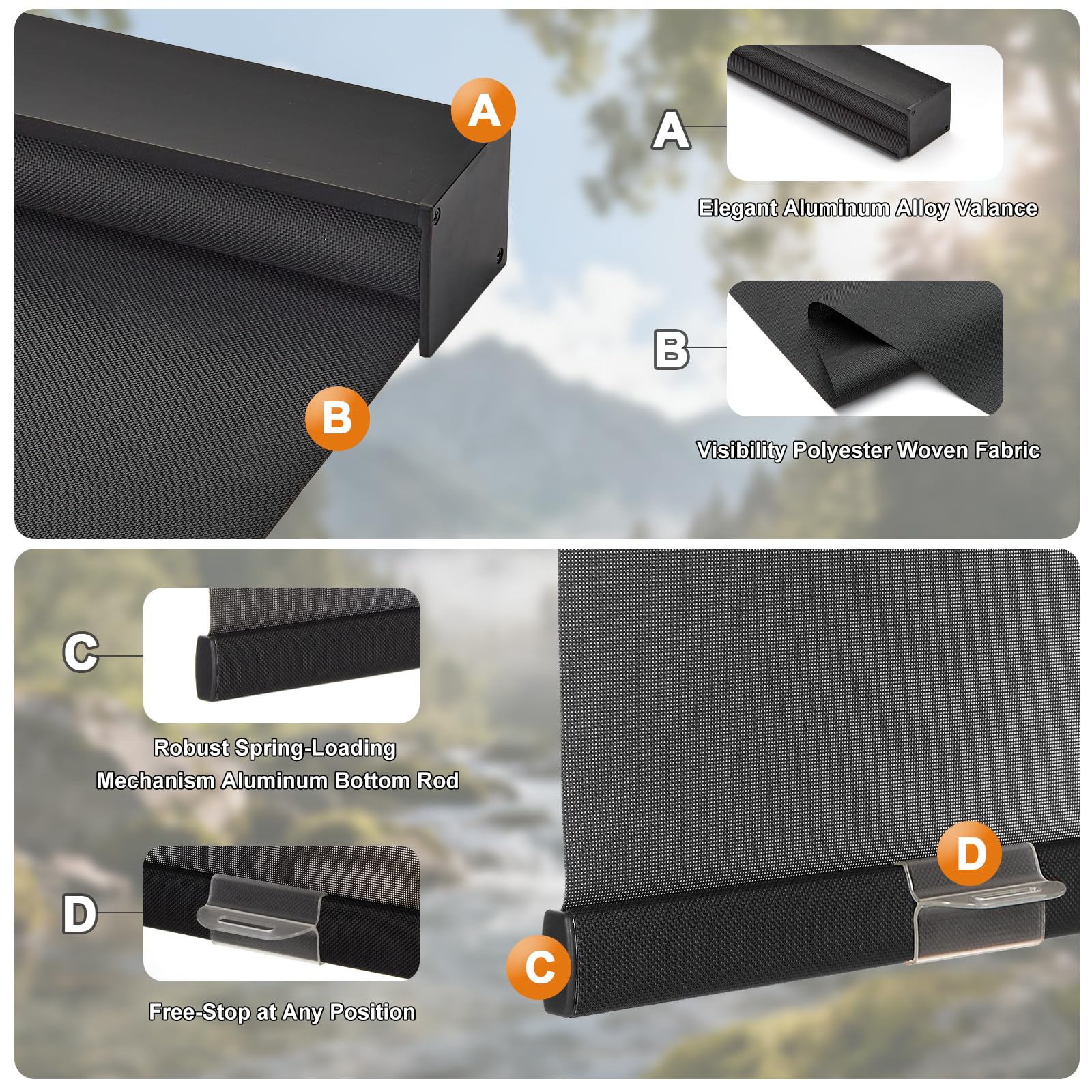 A

B

A

Elegant Aluminum Alloy Valance

B

Visibility Polyester Woven Fabric

C

Robust Spring-Loading Mechanism Aluminum Bottom Rod

D

Free-Stop at Any Position

D

C