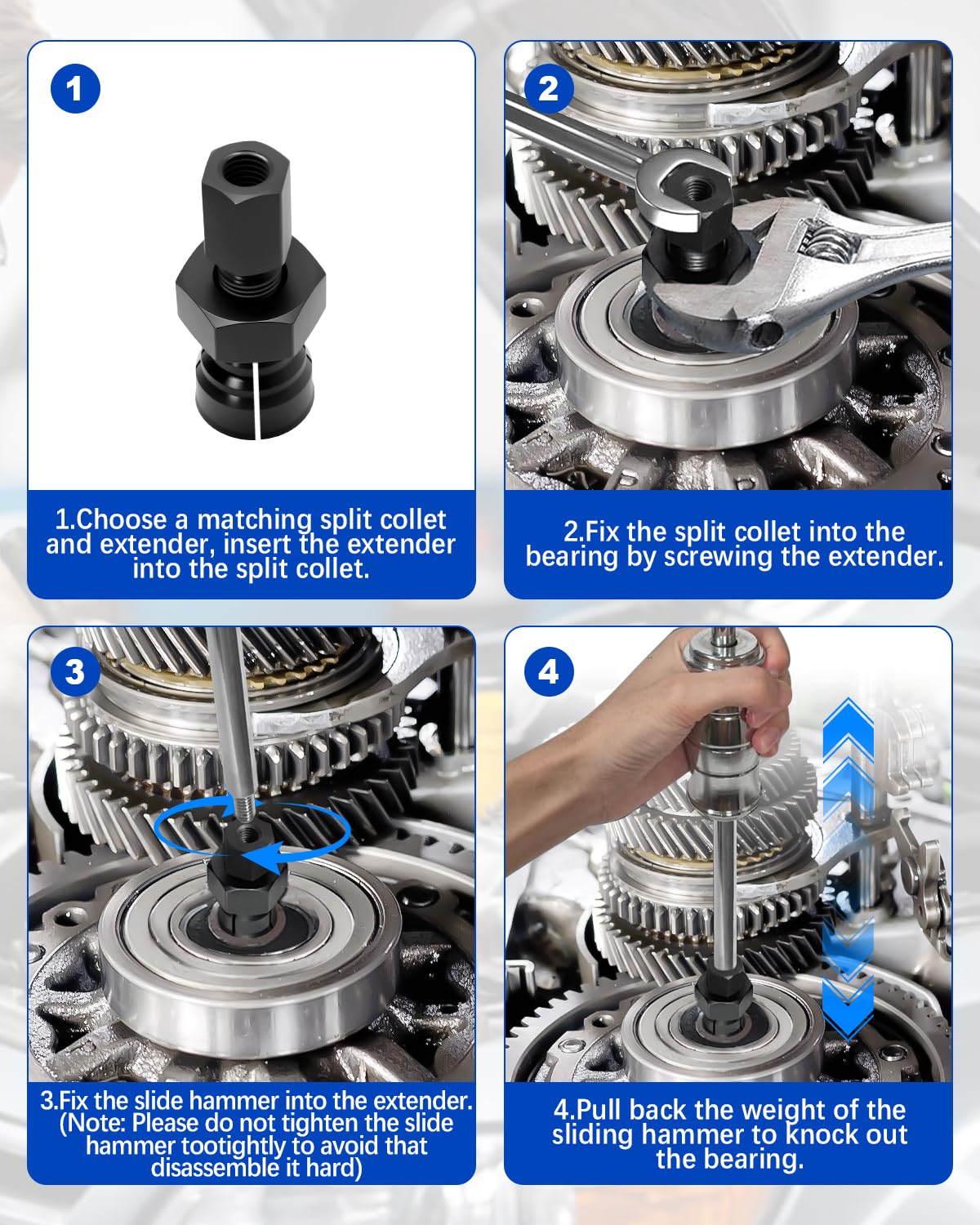 1

1.Choose a matching split collet and extender, insert the extender into the split collet.

2

2.Fix the split collet into the bearing by screwing the extender.

3

3.Fix the slide hammer into the extender. (Note: Please do not tighten the slide hammer tootightly to avoid that disassemble it hard)

4

4.Pull back the weight of the sliding hammer to knock out the bearing.