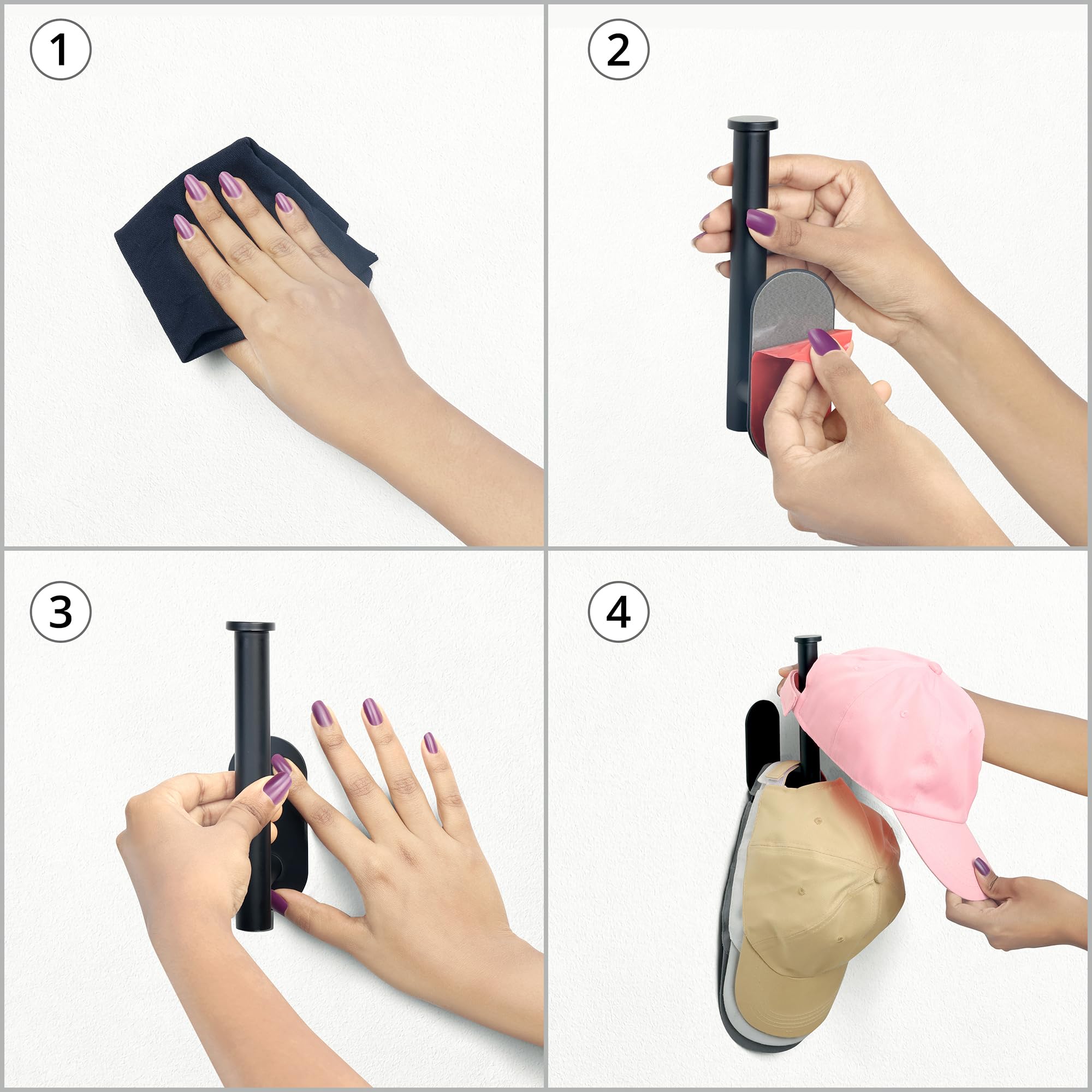 1

2

3

4