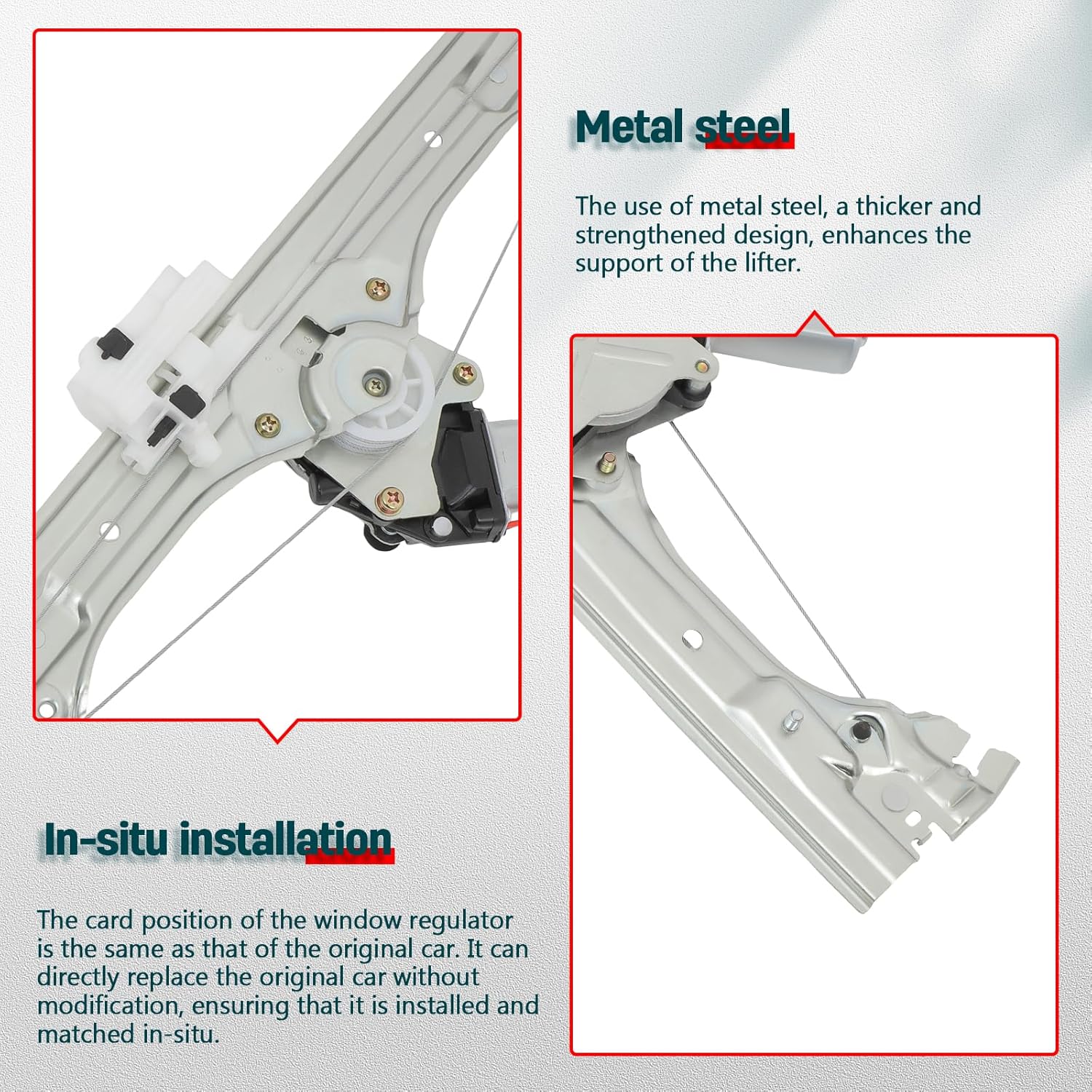 Metal steel

The use of metal steel, a thicker and strengthened design, enhances the support of the lifter.

In-situ installation

The card position of the window regulator is the same as that of the original car. It can directly replace the original car without modification, ensuring that it is installed and matched in-situ.