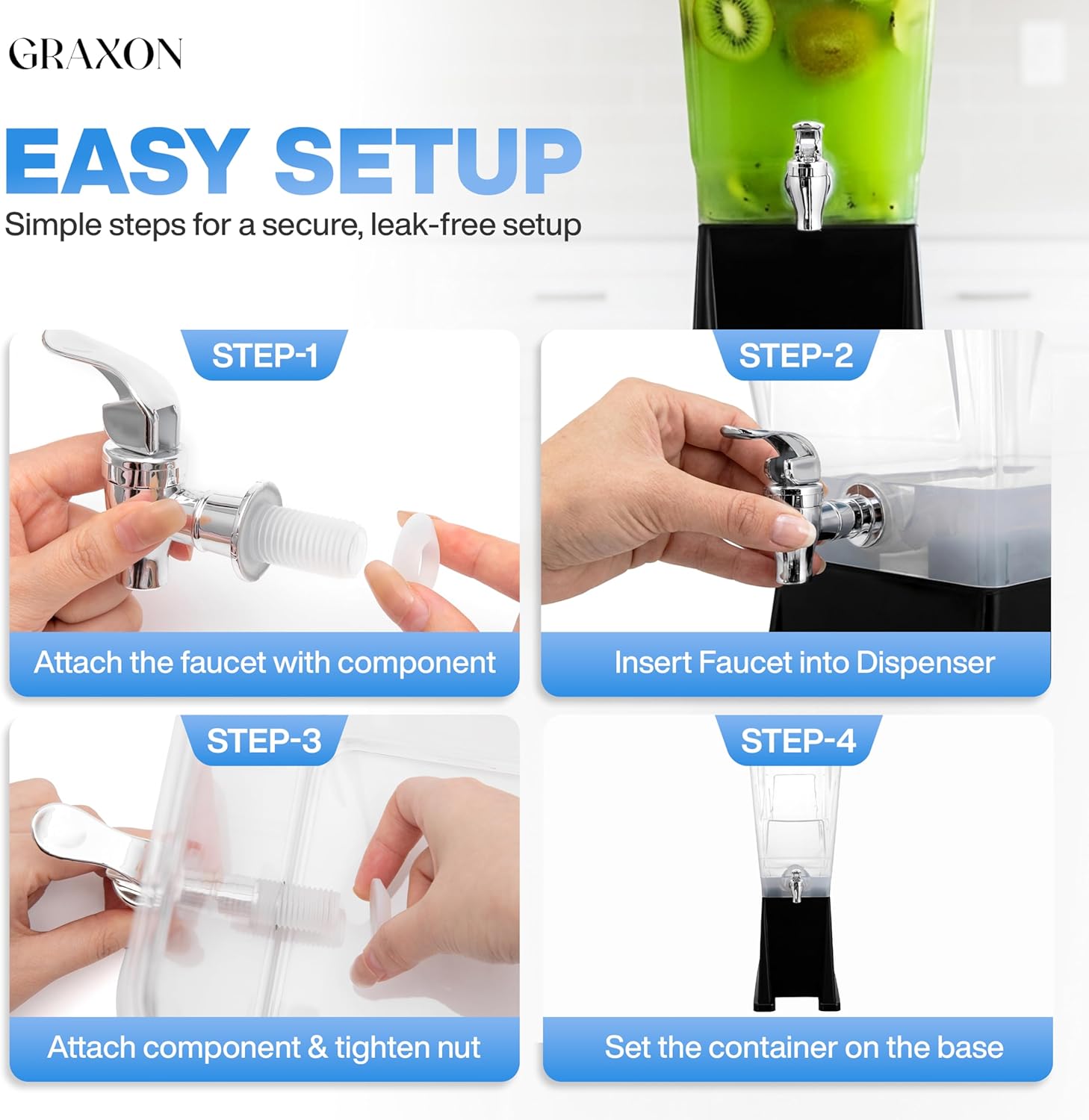 GRAXON

EASY SETUP

Simple steps for a secure, leak-free setup

STEP-1

Attach the faucet with component

STEP-2

Insert Faucet into Dispenser

STEP-3

Attach component & tighten nut

STEP-4

Set the container on the base