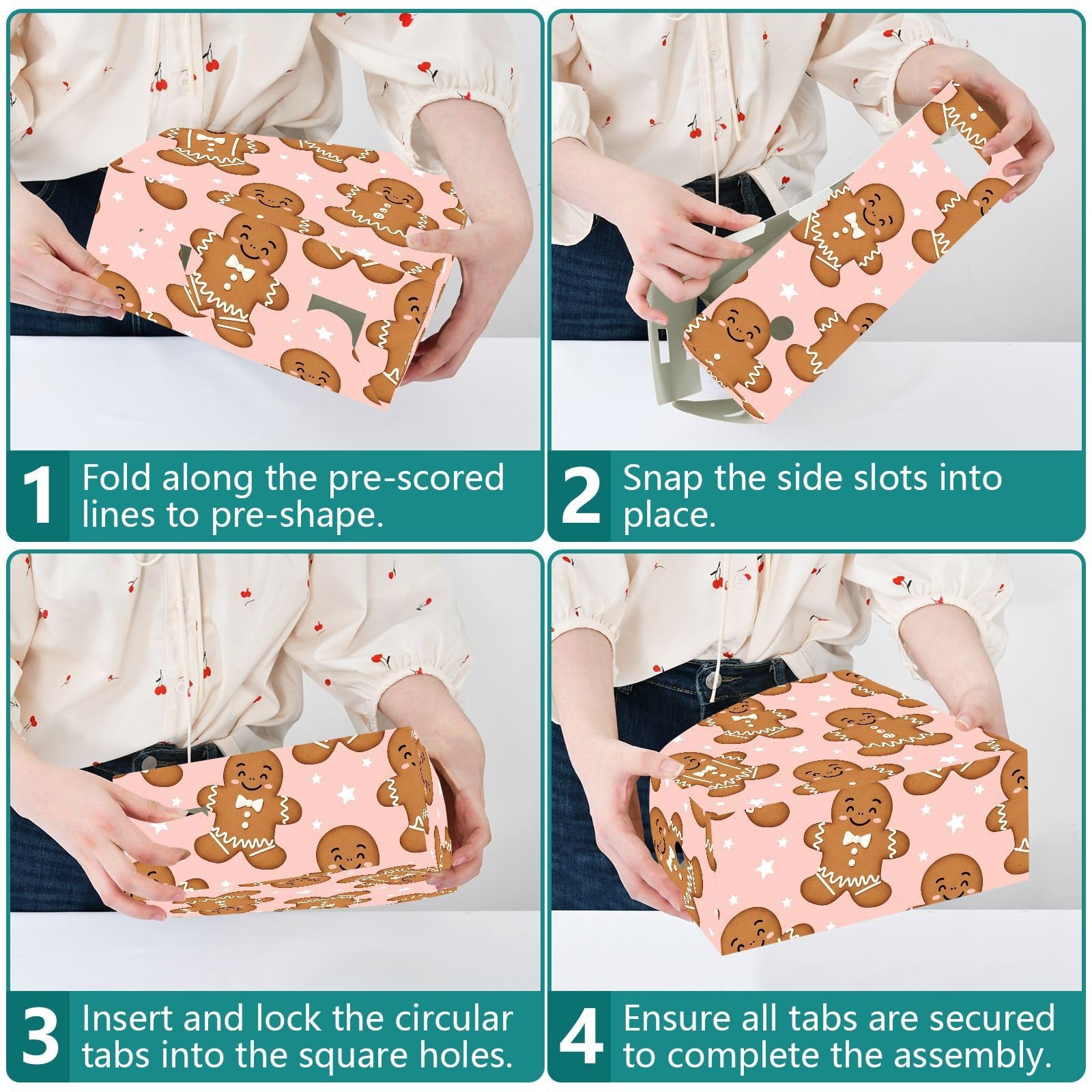 1 Fold along the pre-scored lines to pre-shape.

2 Snap the side slots into place.

3 Insert and lock the circular tabs into the square holes.

4 Ensure all tabs are secured to complete the assembly.