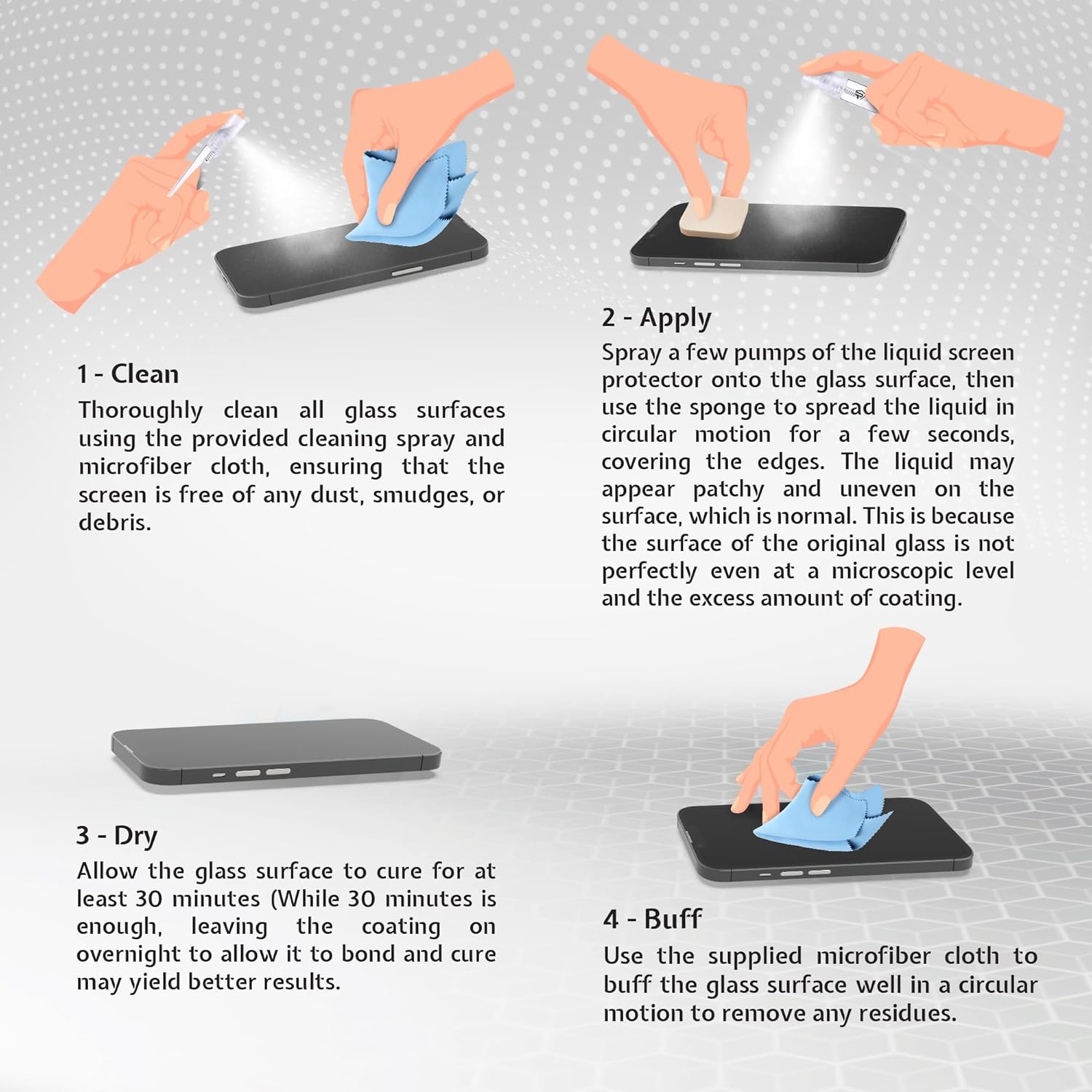 1 - Clean

Thoroughly clean all glass surfaces using the provided cleaning spray and microfiber cloth, ensuring that the screen is free of any dust, smudges, or debris.

2 - Apply

Spray a few pumps of the liquid screen protector onto the glass surface, then use the sponge to spread the liquid in circular motion for a few seconds, covering the edges. The liquid may appear patchy and uneven on the surface, which is normal. This is because the surface of the original glass is not perfectly even at a microscopic level and the excess amount of coating.

3 - Dry

Allow the glass surface to cure for at least 30 minutes (While 30 minutes is enough, leaving the coating on overnight to allow it to bond and cure may yield better results.

4 - Buff

Use the supplied microfiber cloth to buff the glass surface well in a circular motion to remove any residues.