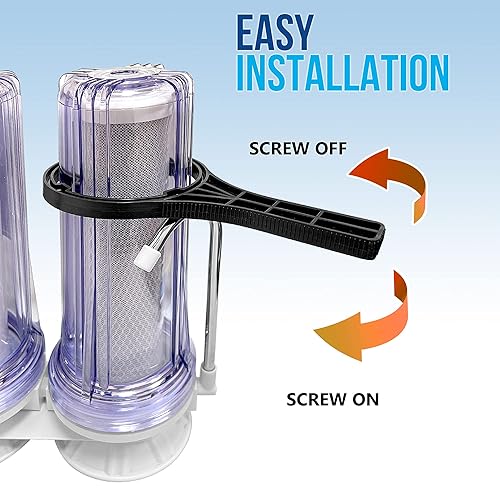 EASY
INSTALLATION

SCREW OFF

SCREW ON