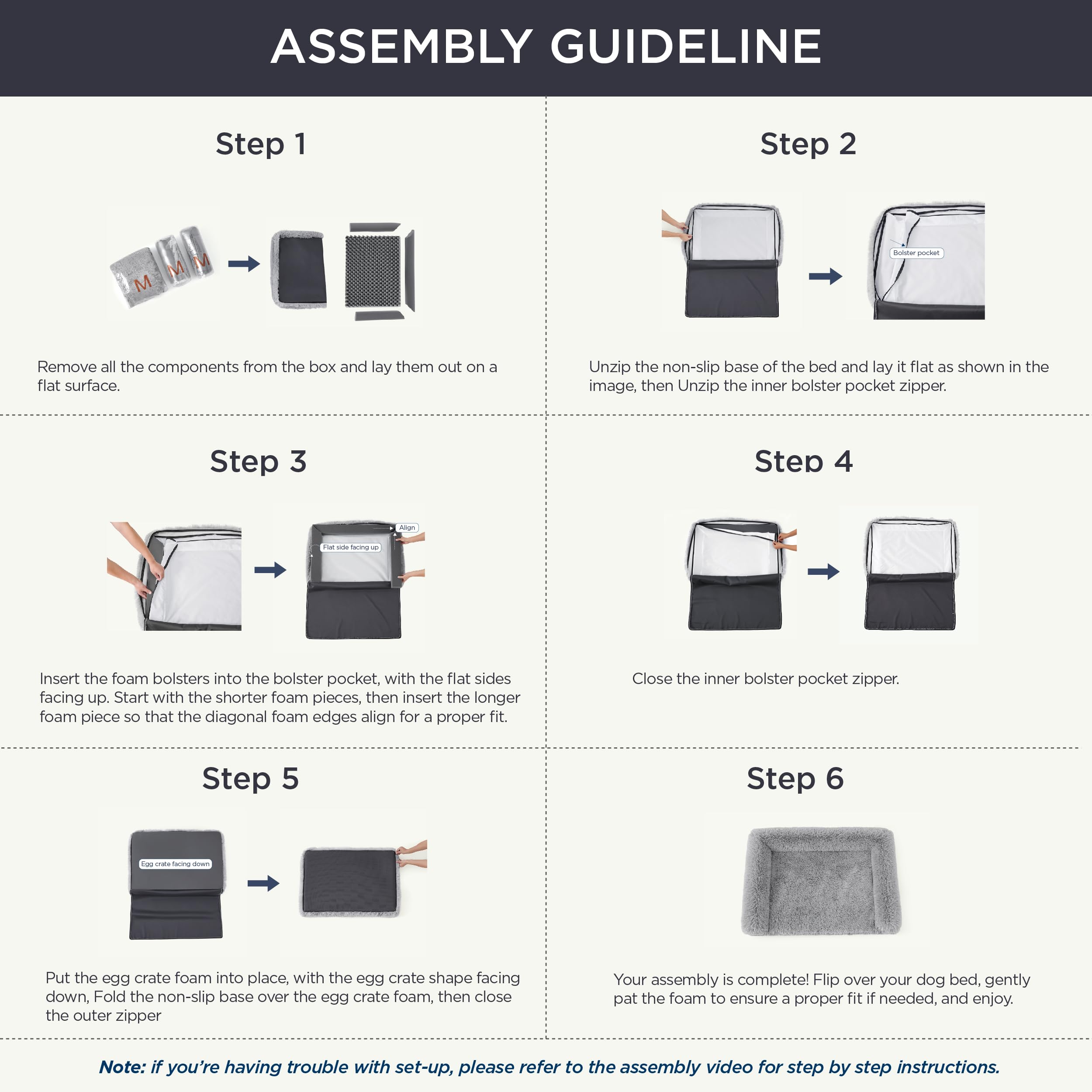 ASSEMBLY GUIDELINE

Step 1

M M M

Remove all the components from the box and lay them out on a flat surface.

Step 2

Bolster pocket

Unzip the non-slip base of the bed and lay it flat as shown in the image, then Unzip the inner bolster pocket zipper.

Step 3

Align

Flat side facing up

Insert the foam bolsters into the bolster pocket, with the flat sides facing up. Start with the shorter foam pieces, then insert the longer foam piece so that the diagonal foam edges align for a proper fit.

Step 4

Close the inner bolster pocket zipper.

Step 5

Egg crate facing down

Put the egg crate foam into place, with the egg crate shape facing down, Fold the non-slip base over the egg crate foam, then close the outer zipper

Step 6

Your assembly is complete! Flip over your dog bed, gently pat the foam to ensure a proper fit if needed, and enjoy.

Note: if you're having trouble with set-up, please refer to the assembly video for step by step instructions.