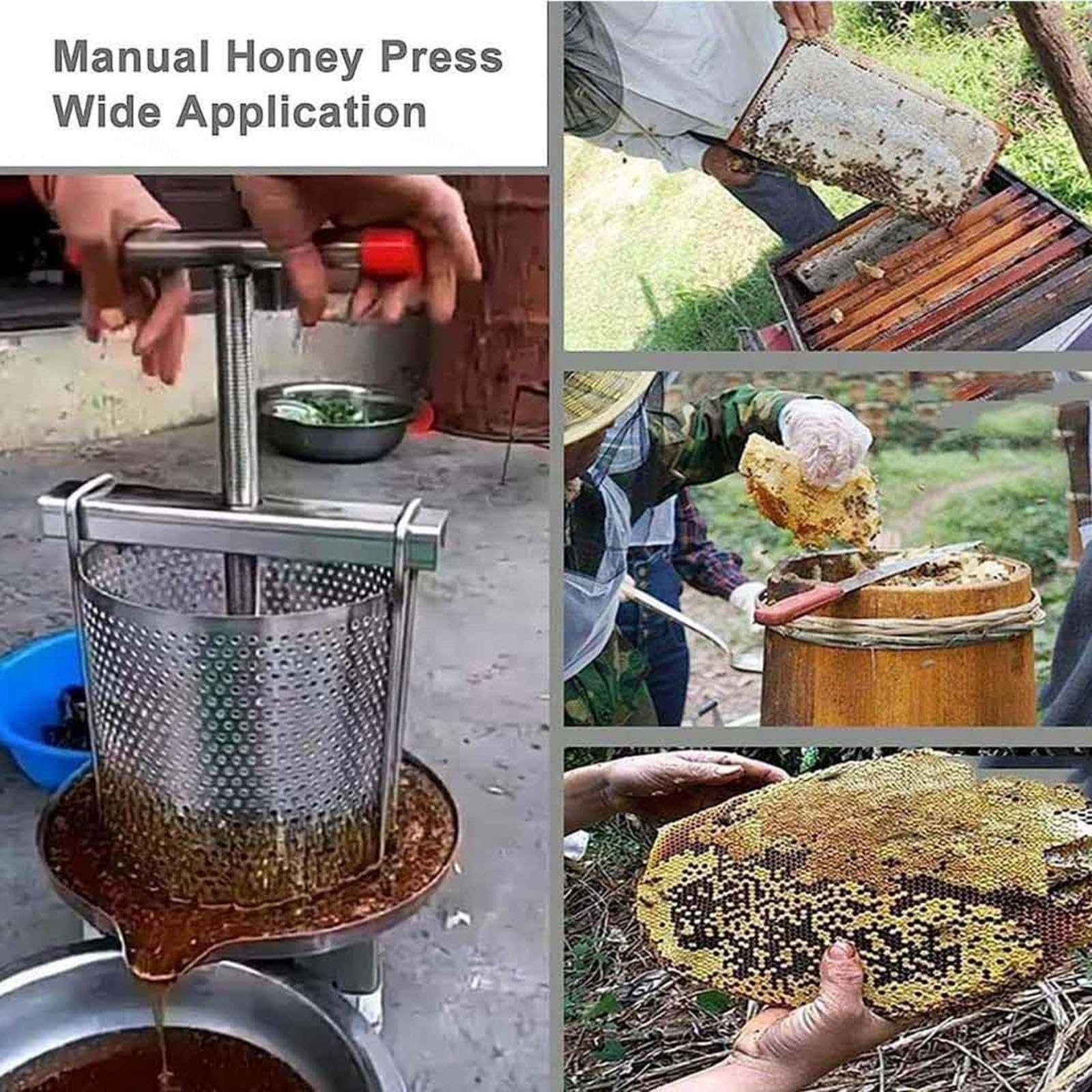 Manual Honey Press
Wide Application