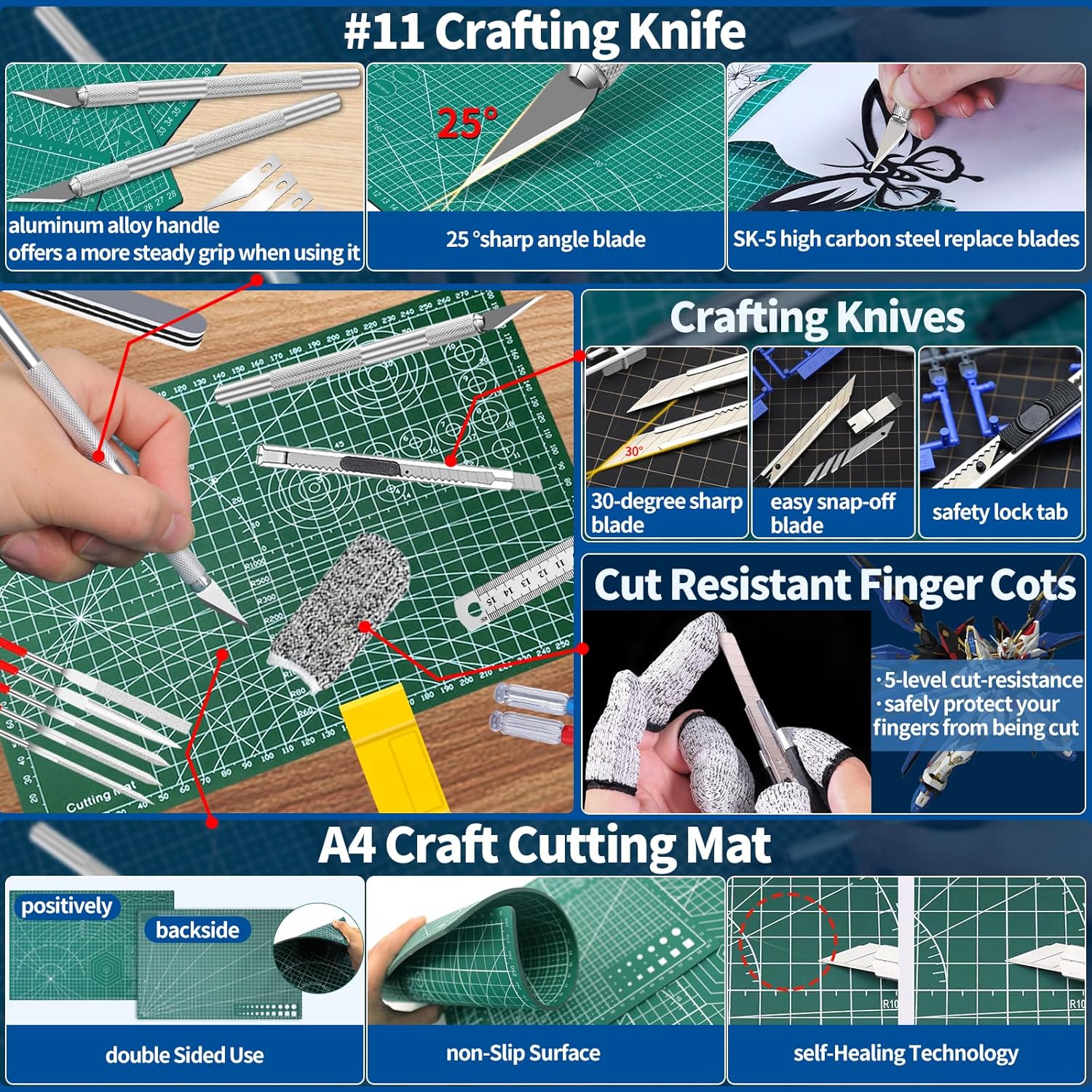 #11 Crafting Knife

25°

aluminum alloy handle offers a more steady grip when using it

25 °sharp angle blade

SK-5 high carbon steel replace blades

Crafting Knives

30°

30-degree sharp blade

easy snap-off blade

safety lock tab

Cut Resistant Finger Cots

·5-level cut-resistance
·safely protect your fingers from being cut

Cutting Mat

A4 Craft Cutting Mat

positively

backside

double Sided Use

non-Slip Surface

self-Healing Technology