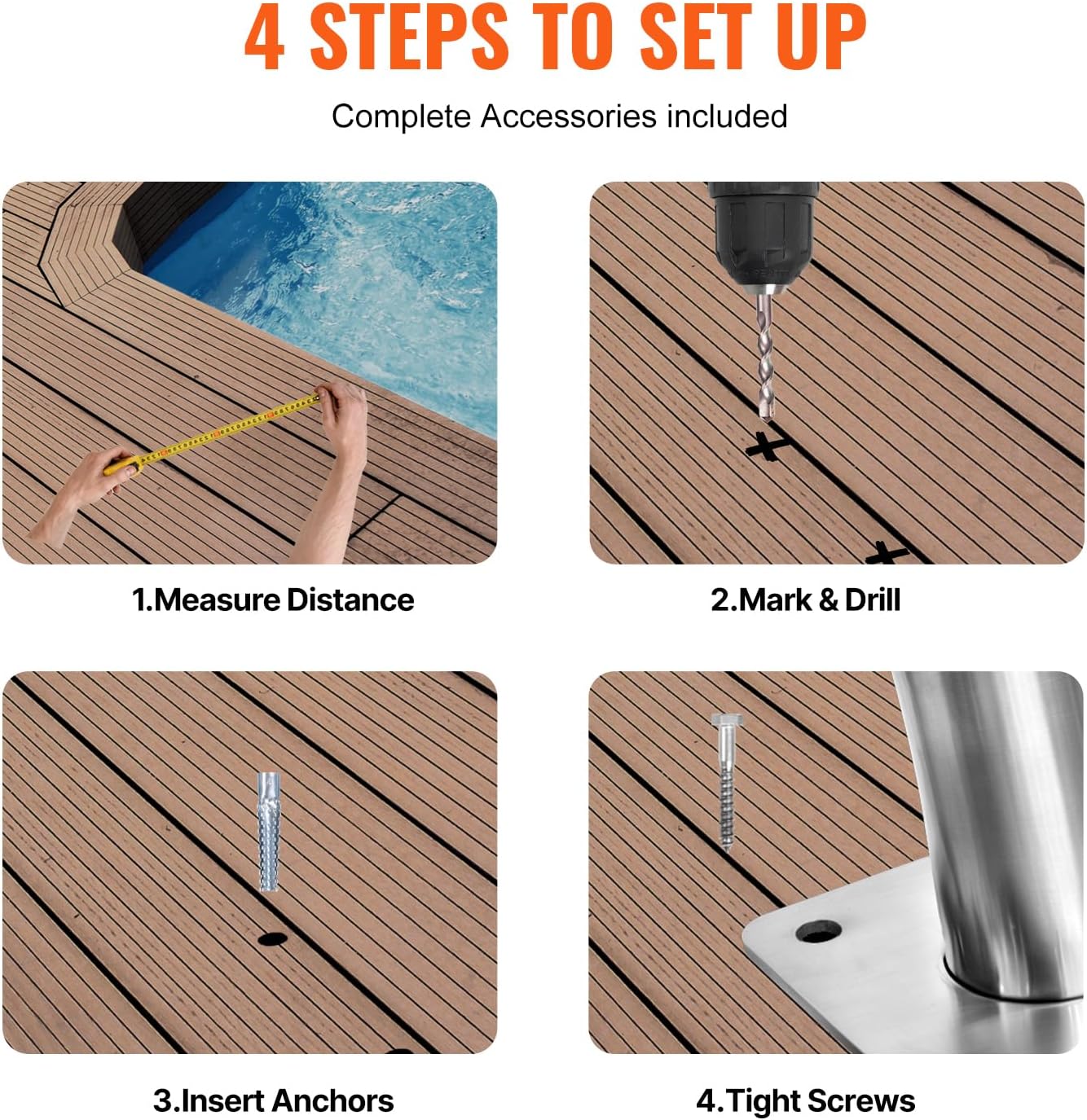 4 STEPS TO SET UP

Complete Accessories included

1.Measure Distance

2.Mark & Drill

3.Insert Anchors

4.Tight Screws