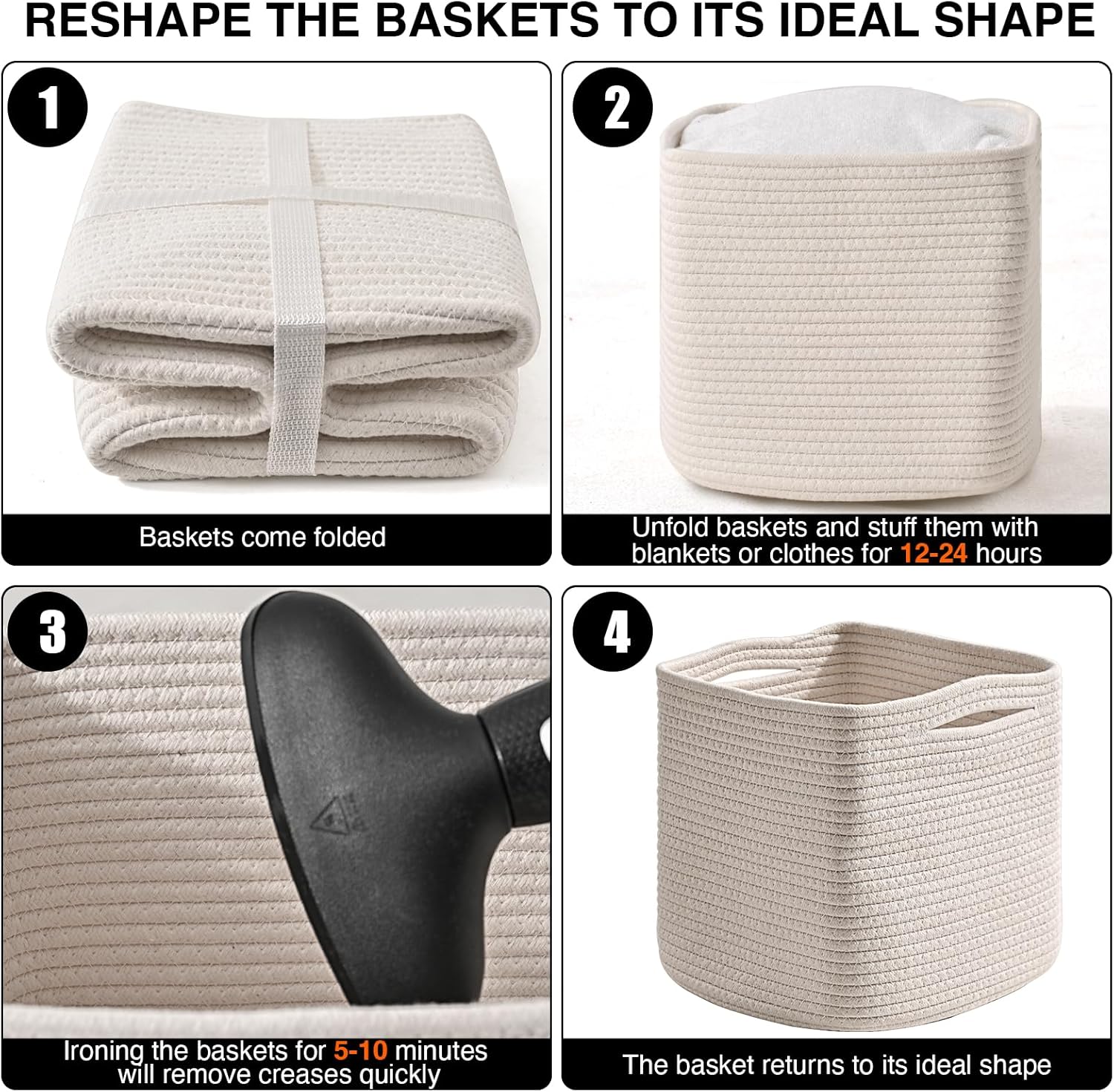 RESHAPE THE BASKETS TO ITS IDEAL SHAPE

1

Baskets come folded

2

Unfold baskets and stuff them with blankets or clothes for 12-24 hours

3

Ironing the baskets for 5-10 minutes will remove creases quickly

4

The basket returns to its ideal shape