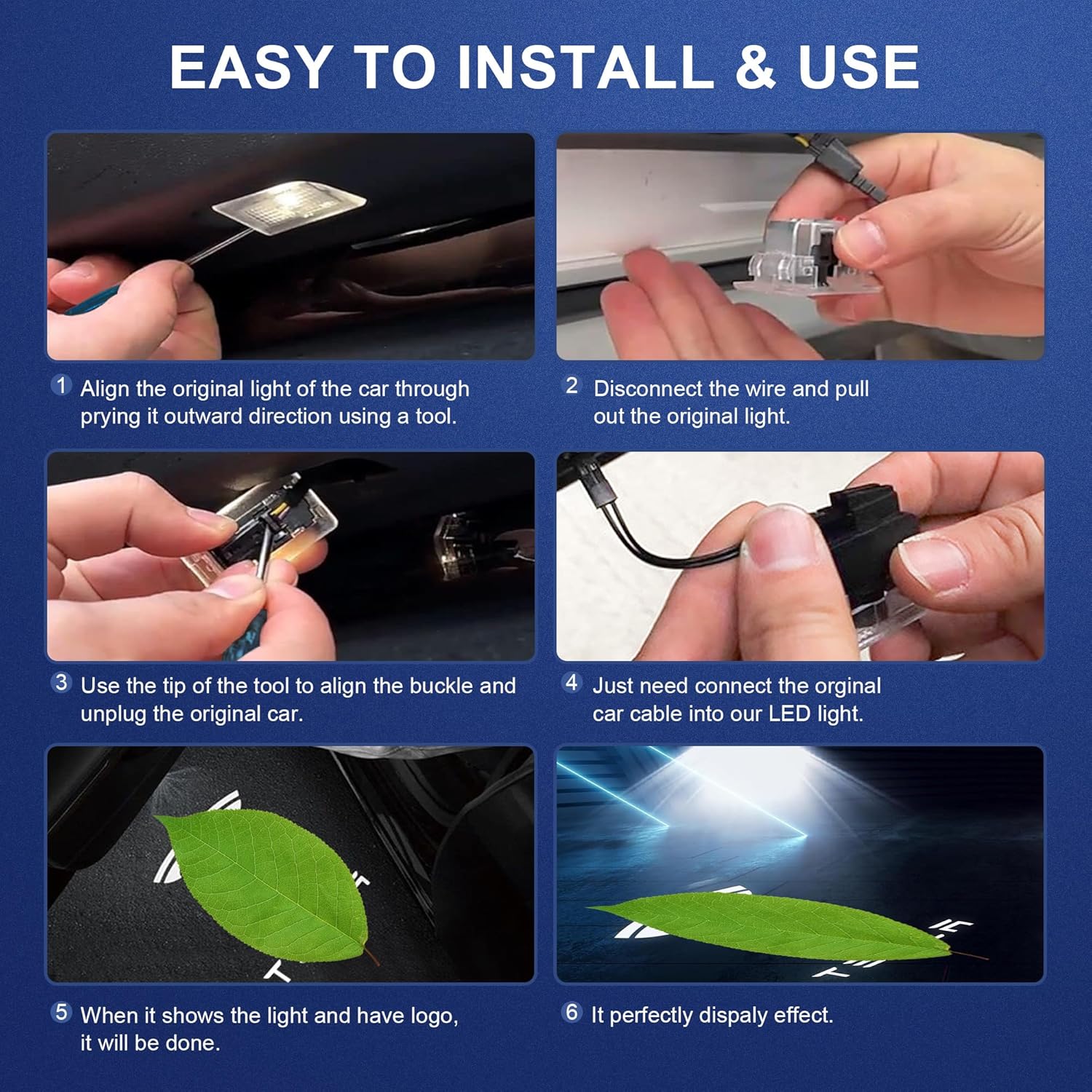 EASY TO INSTALL & USE

1 Align the original light of the car through prying it outward direction using a tool.

2 Disconnect the wire and pull out the original light.

3 Use the tip of the tool to align the buckle and unplug the original car.

4 Just need connect the orginal car cable into our LED light.

5 When it shows the light and have logo, it will be done.

6 It perfectly dispaly effect.