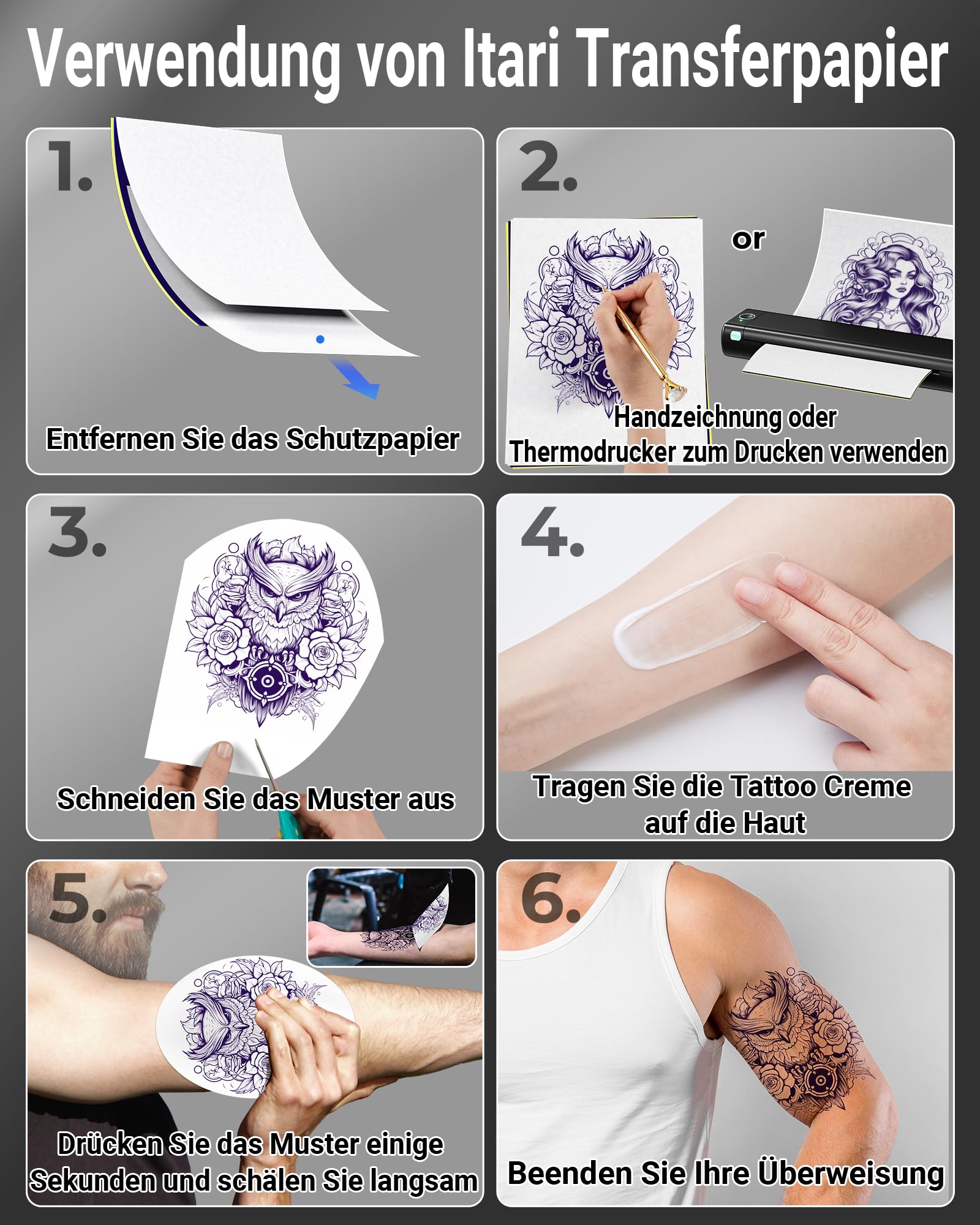 Verwendung von Itari Transferpapier

1.

Entfernen Sie das Schutzpapier

2.

or

Handzeichnung oder Thermodrucker zum Drucken verwenden

3.

Schneiden Sie das Muster aus

4.

Tragen Sie die Tattoo Creme auf die Haut

5.

Drücken Sie das Muster einige Sekunden und schälen Sie langsam

6.

Beenden Sie Ihre Überweisung