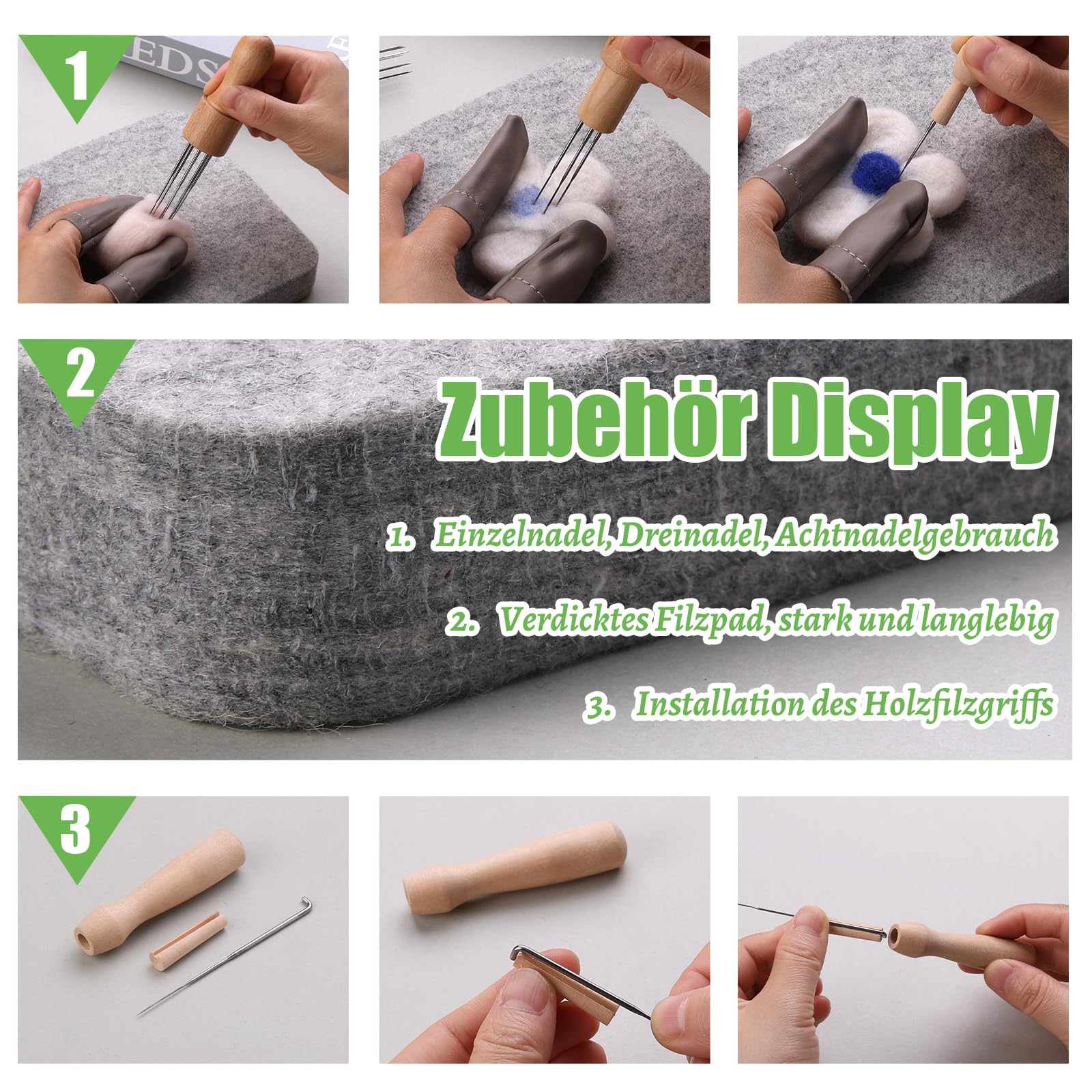 1

EDS

2

Zubehör Display

1. Einzelnadel, Dreinadel, Achtnadelgebrauch

2. Verdicktes Filzpad, stark und langlebig

3. Installation des Holzfilzgriffs

3