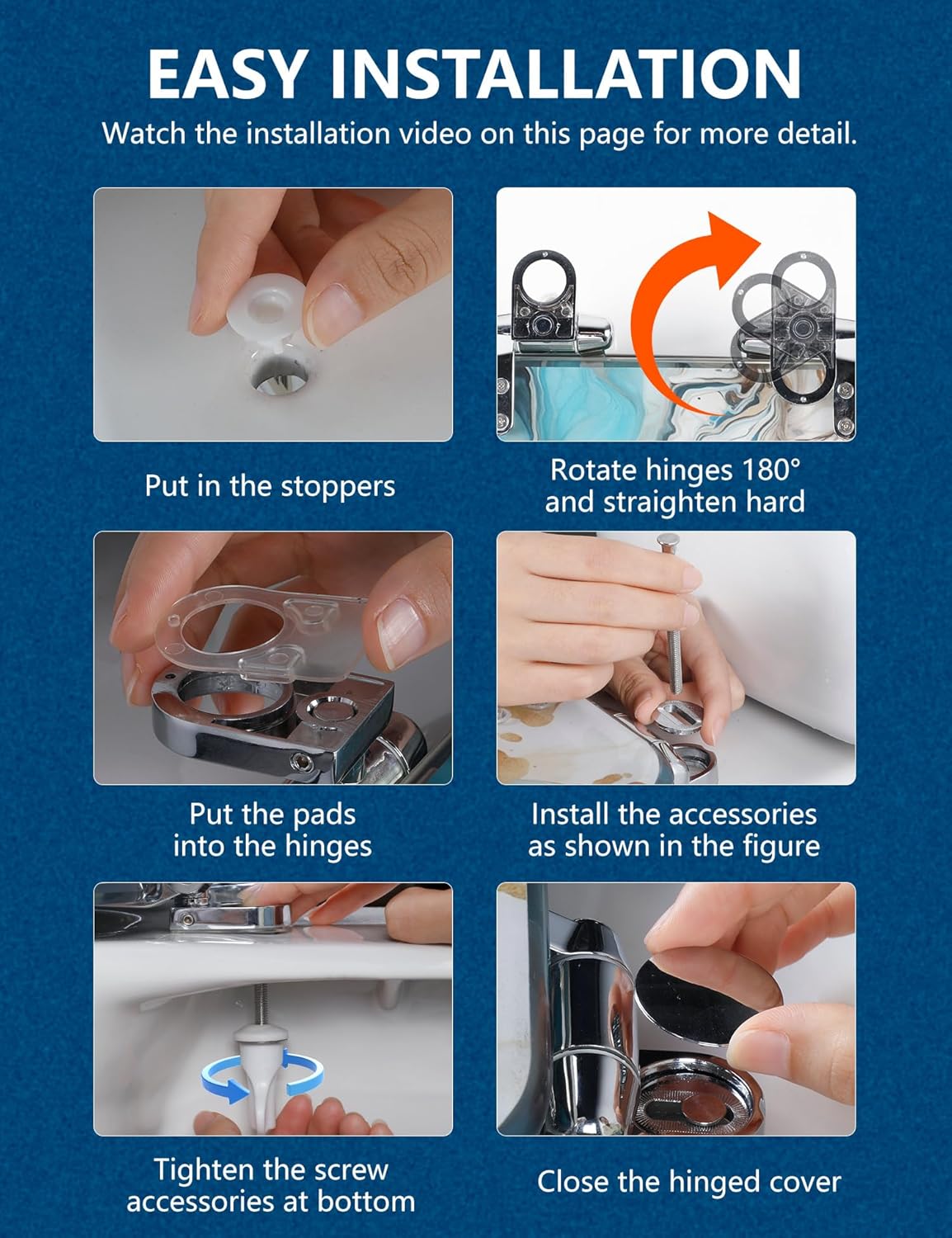 EASY INSTALLATION
Watch the installation video on this page for more detail.

Put in the stoppers

Rotate hinges 180° and straighten hard

Put the pads into the hinges

Install the accessories as shown in the figure

Tighten the screw accessories at bottom

Close the hinged cover