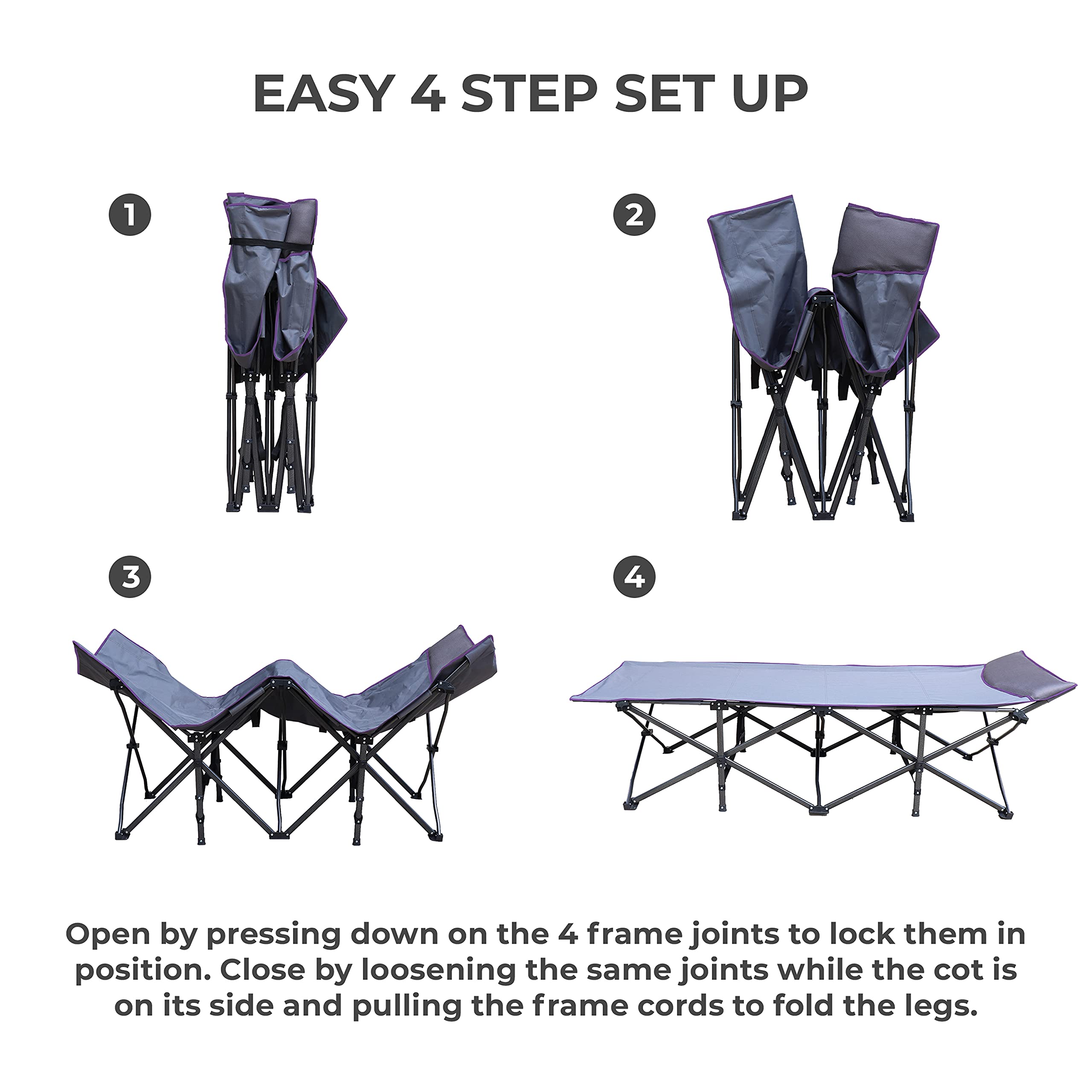 EASY 4 STEP SET UP

1

2

3

4

Open by pressing down on the 4 frame joints to lock them in position. Close by loosening the same joints while the cot is on its side and pulling the frame cords to fold the legs.