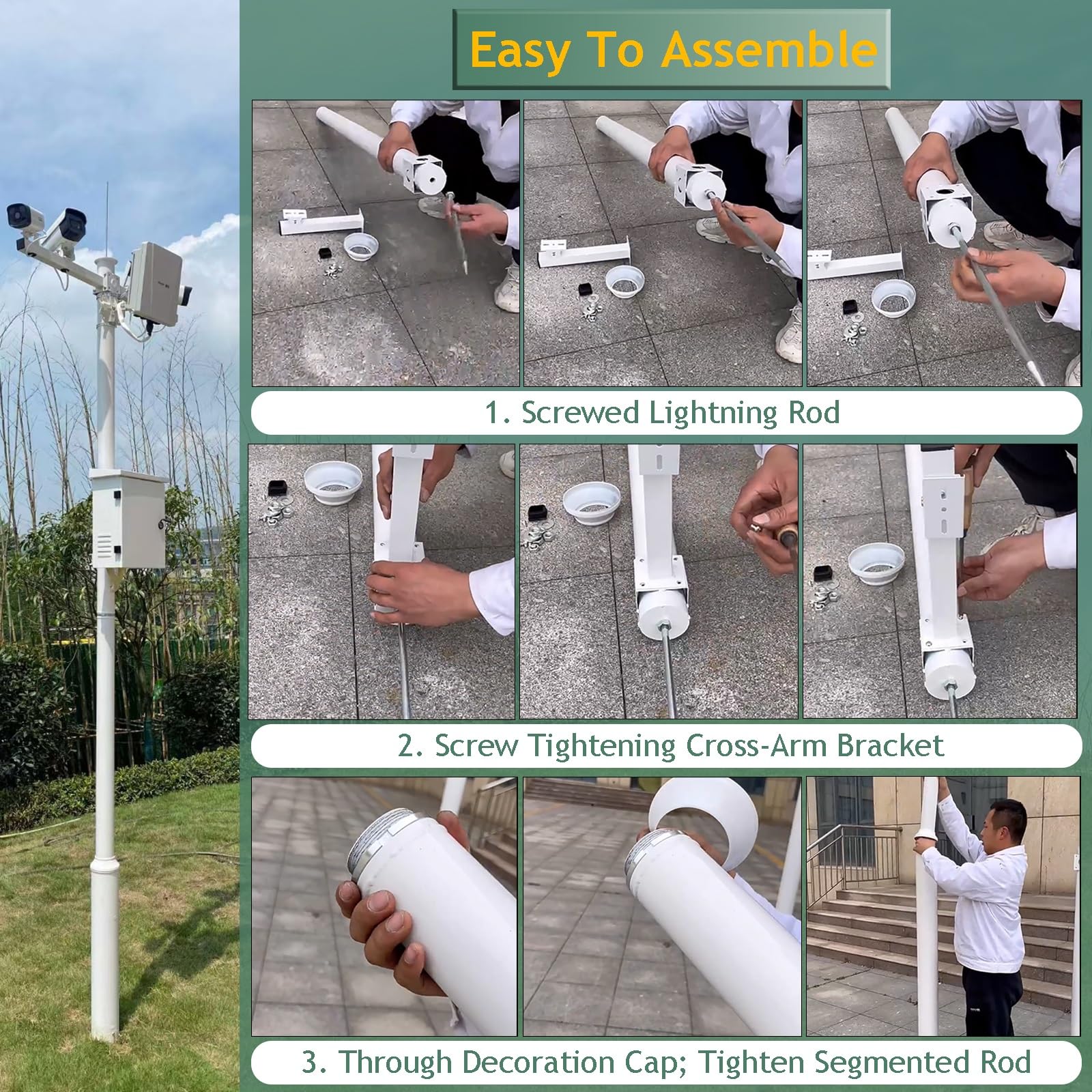 Easy To Assemble

1. Screwed Lightning Rod

2. Screw Tightening Cross-Arm Bracket

3. Through Decoration Cap; Tighten Segmented Rod