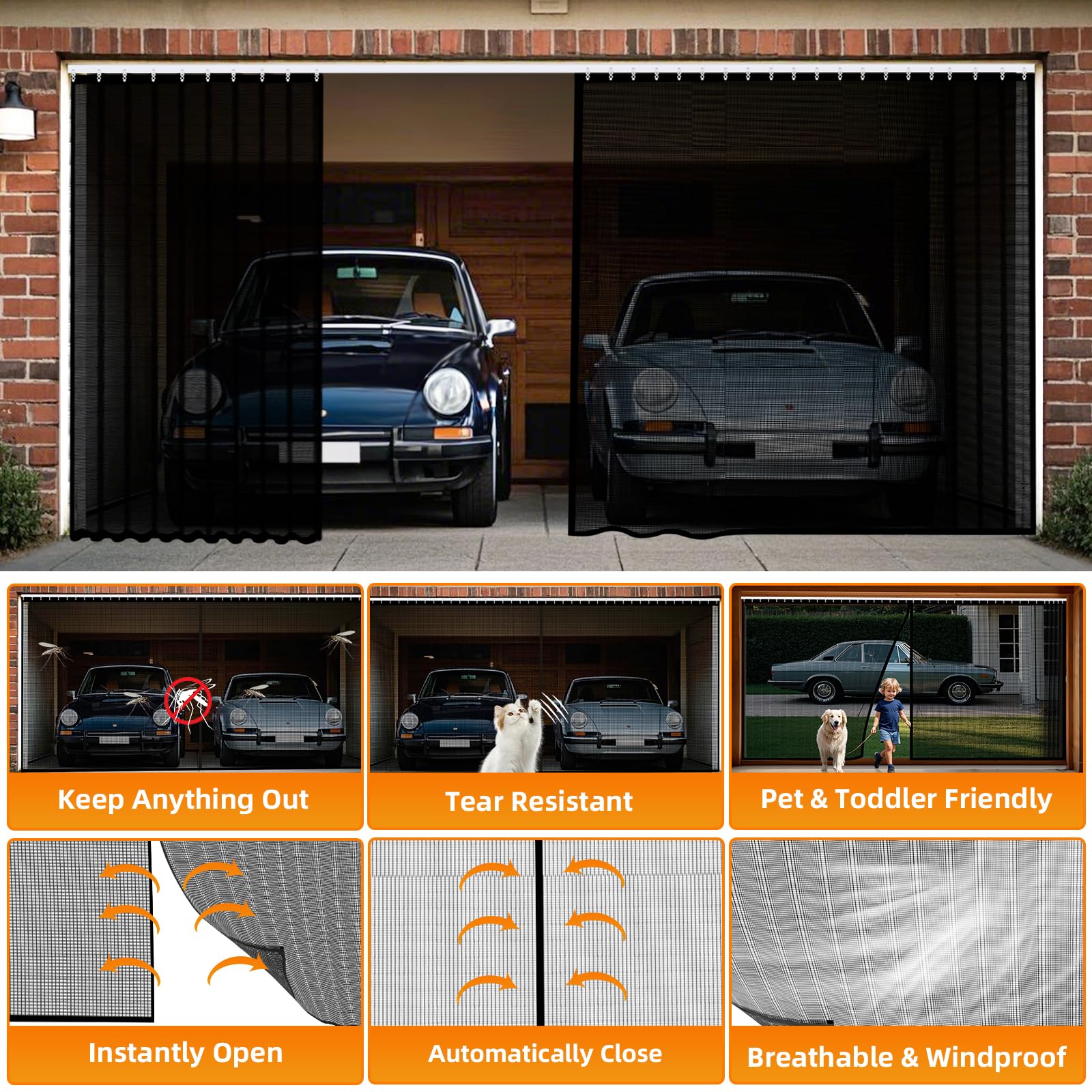 Keep Anything Out

Tear Resistant

Pet & Toddler Friendly

Instantly Open

Automatically Close

Breathable & Windproof