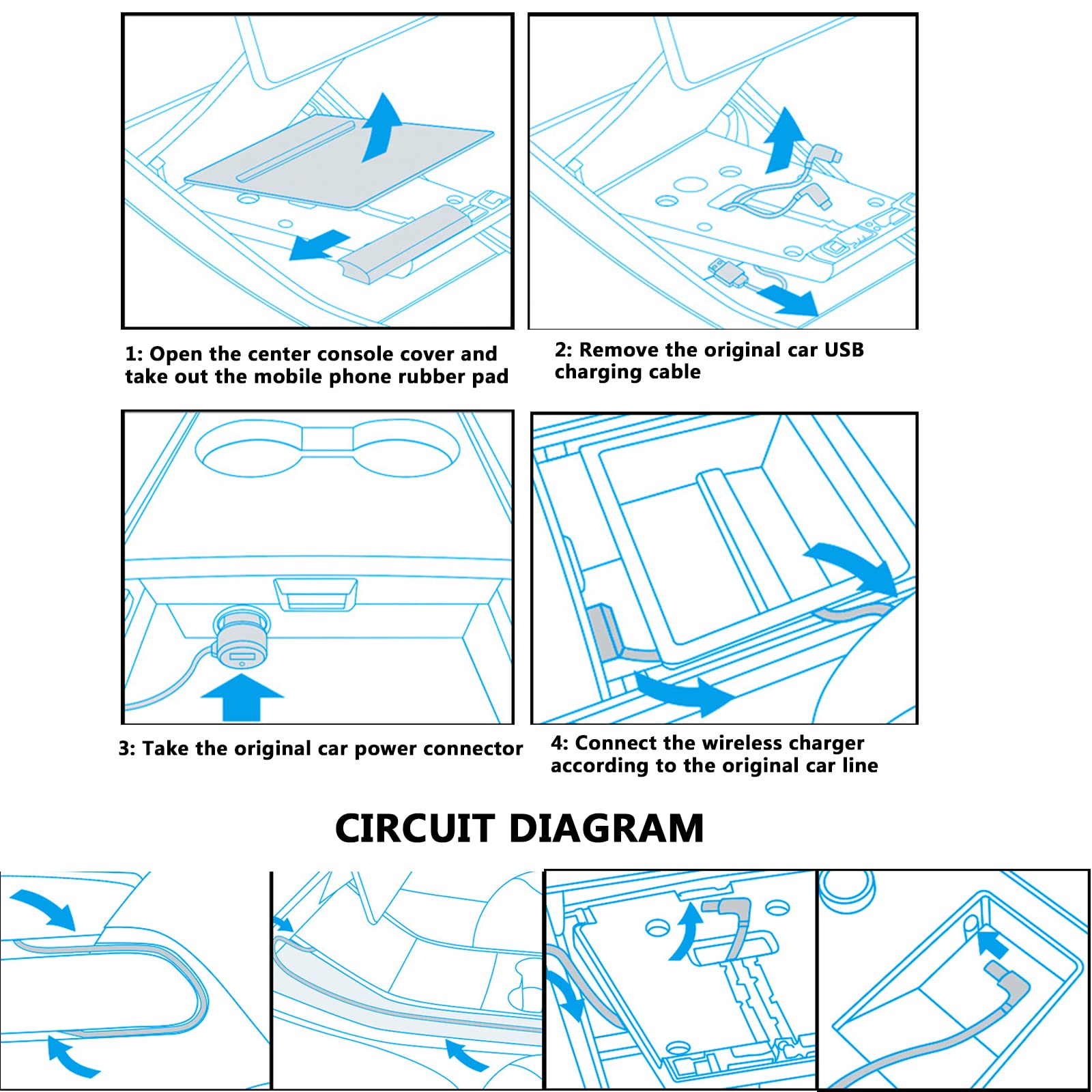 1: Open the center console cover and take out the mobile phone rubber pad

2: Remove the original car USB charging cable

3: Take the original car power connector

4: Connect the wireless charger according to the original car line

CIRCUIT DIAGRAM