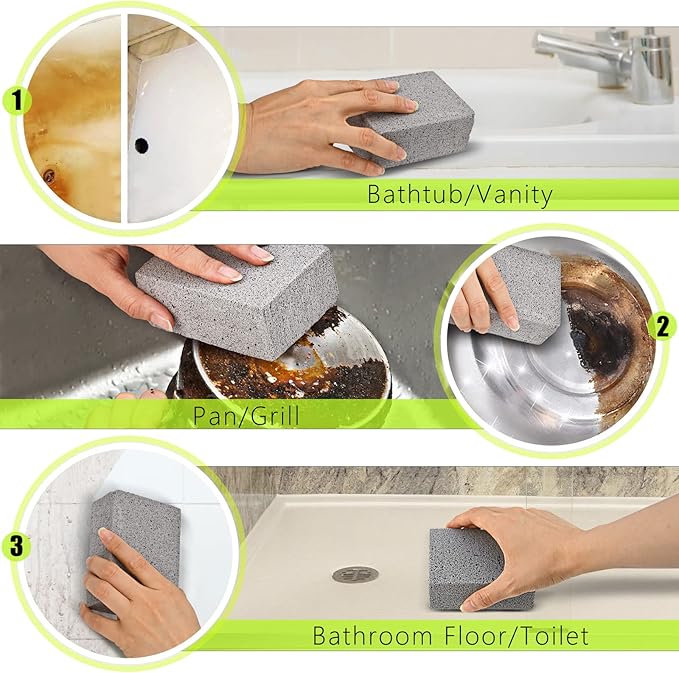 1

Bathtub/Vanity

Pan/Grill

2

3

Bathroom Floor/Toilet