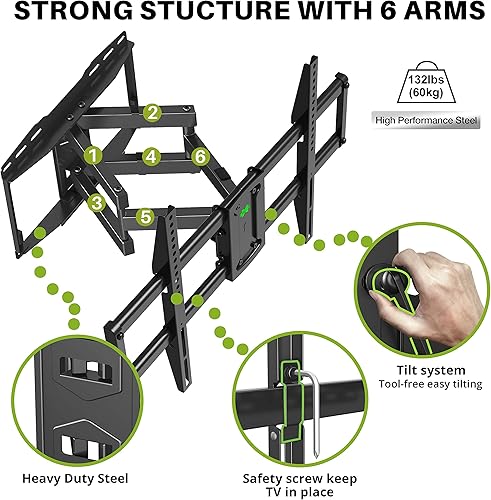 STRONG STUCTURE WITH 6 ARMS

132lbs (60kg)

High Performance Steel

2

1

4

6

3

5

Tilt system
Tool-free easy tilting

Heavy Duty Steel

Safety screw keep TV in place