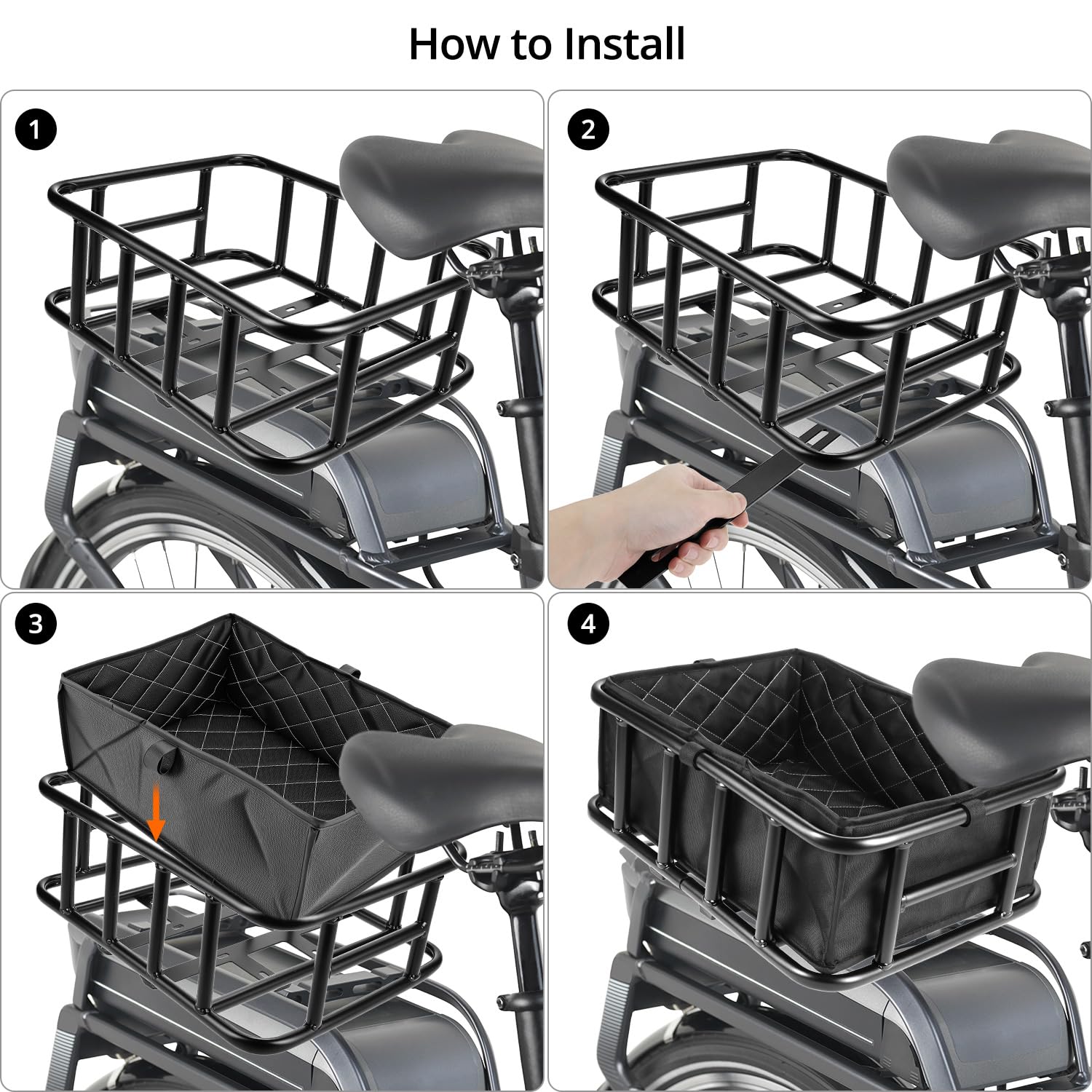 How to Install

1

2

3

4