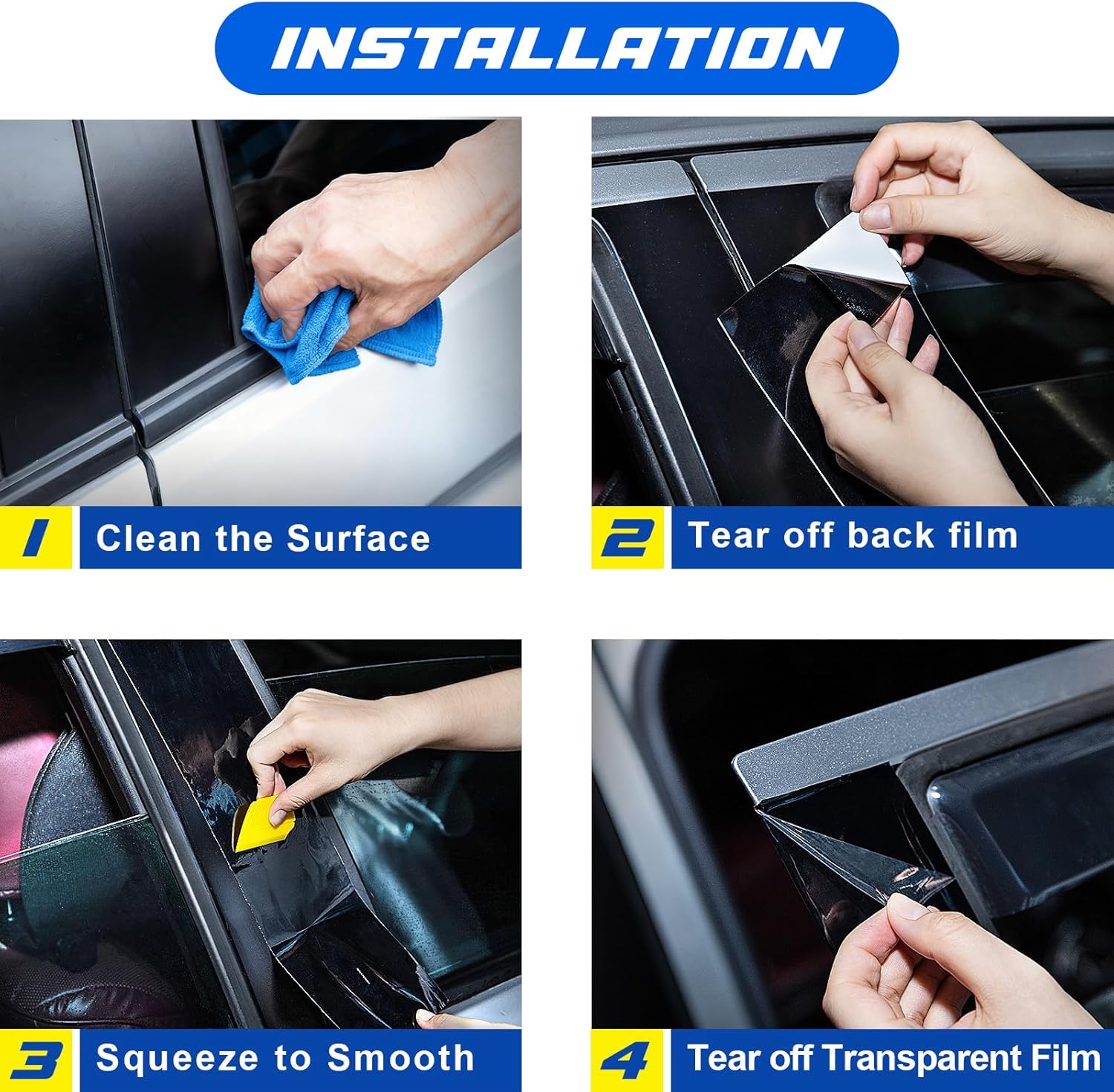 INSTALLATION

1 Clean the Surface

2 Tear off back film

3 Squeeze to Smooth

4 Tear off Transparent Film