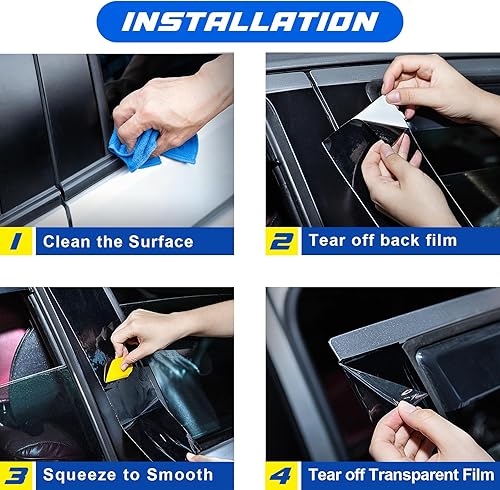 INSTALLATION

1 Clean the Surface

2 Tear off back film

3 Squeeze to Smooth

4 Tear off Transparent Film