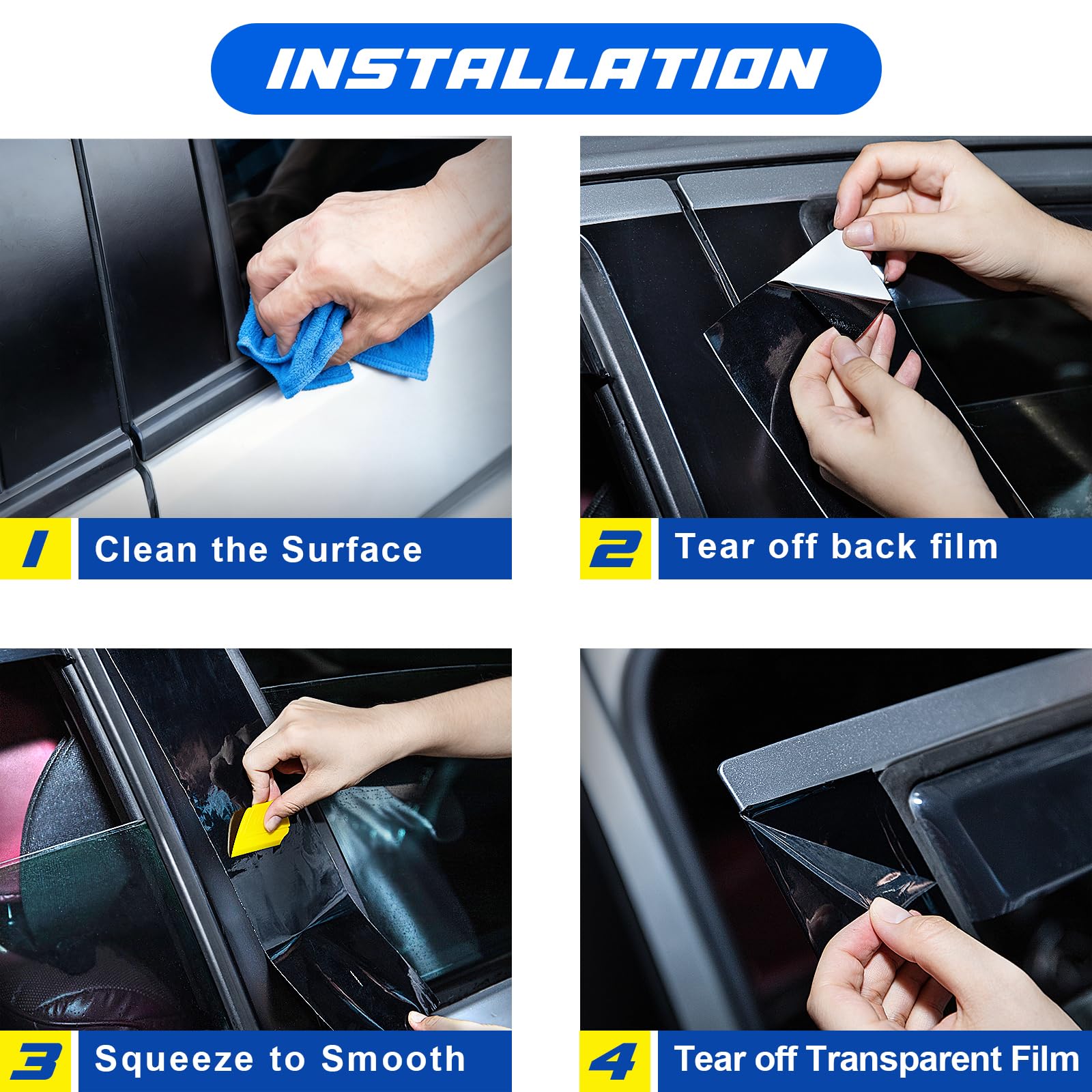 INSTALLATION

1 Clean the Surface

2 Tear off back film

3 Squeeze to Smooth

4 Tear off Transparent Film