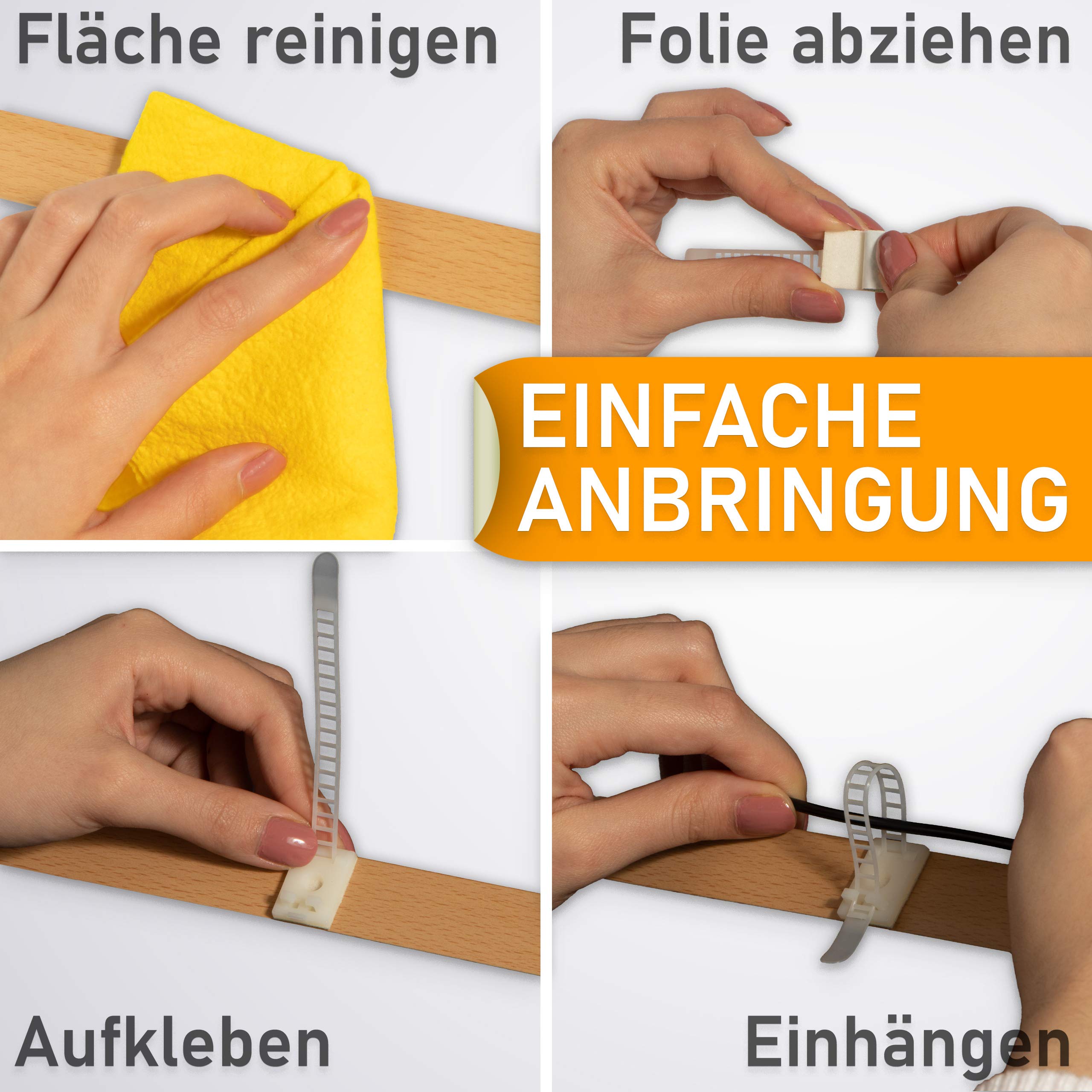 Fläche reinigen

Folie abziehen

EINFACHE ANBRINGUNG

Aufkleben

Einhängen