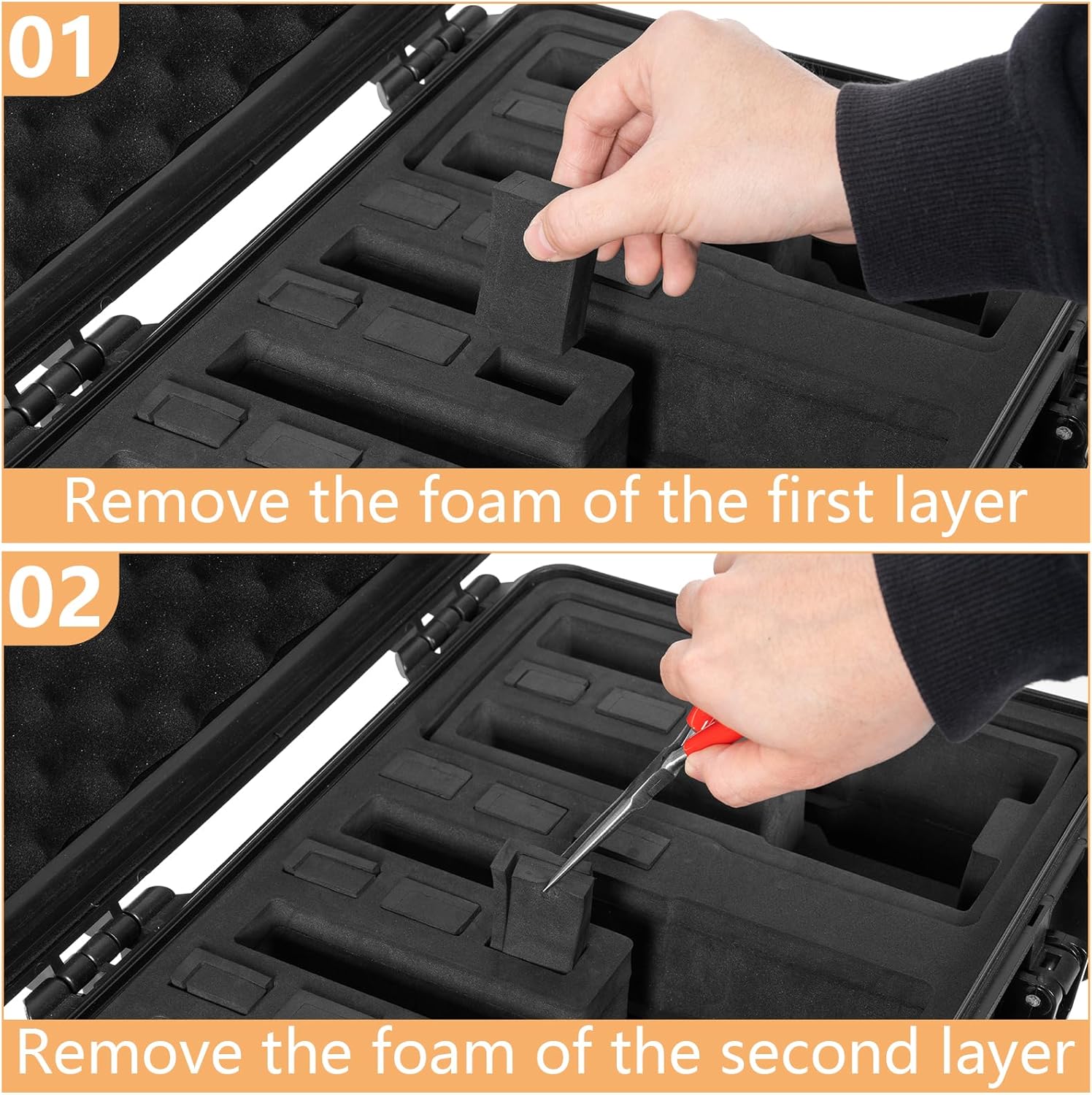 01

Remove the foam of the first layer

02

Remove the foam of the second layer